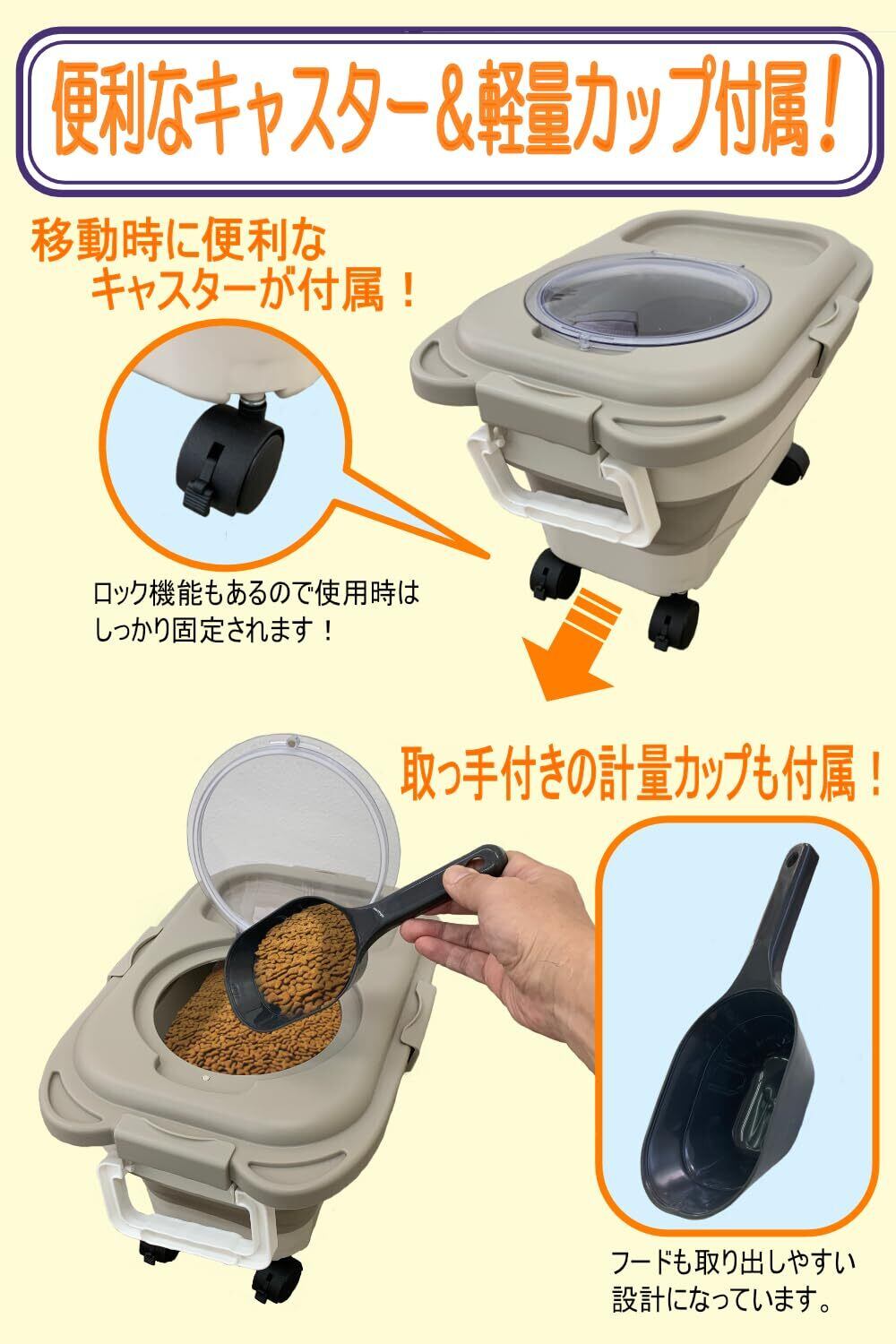 便利なキャスター＆軽量カップ付属！

移動時に便利なキャスターが付属！

ロック機能もあるので使用時はしっかり固定されます！

取っ手付きの計量カップも付属！

フードも取り出しやすい設計になっています。