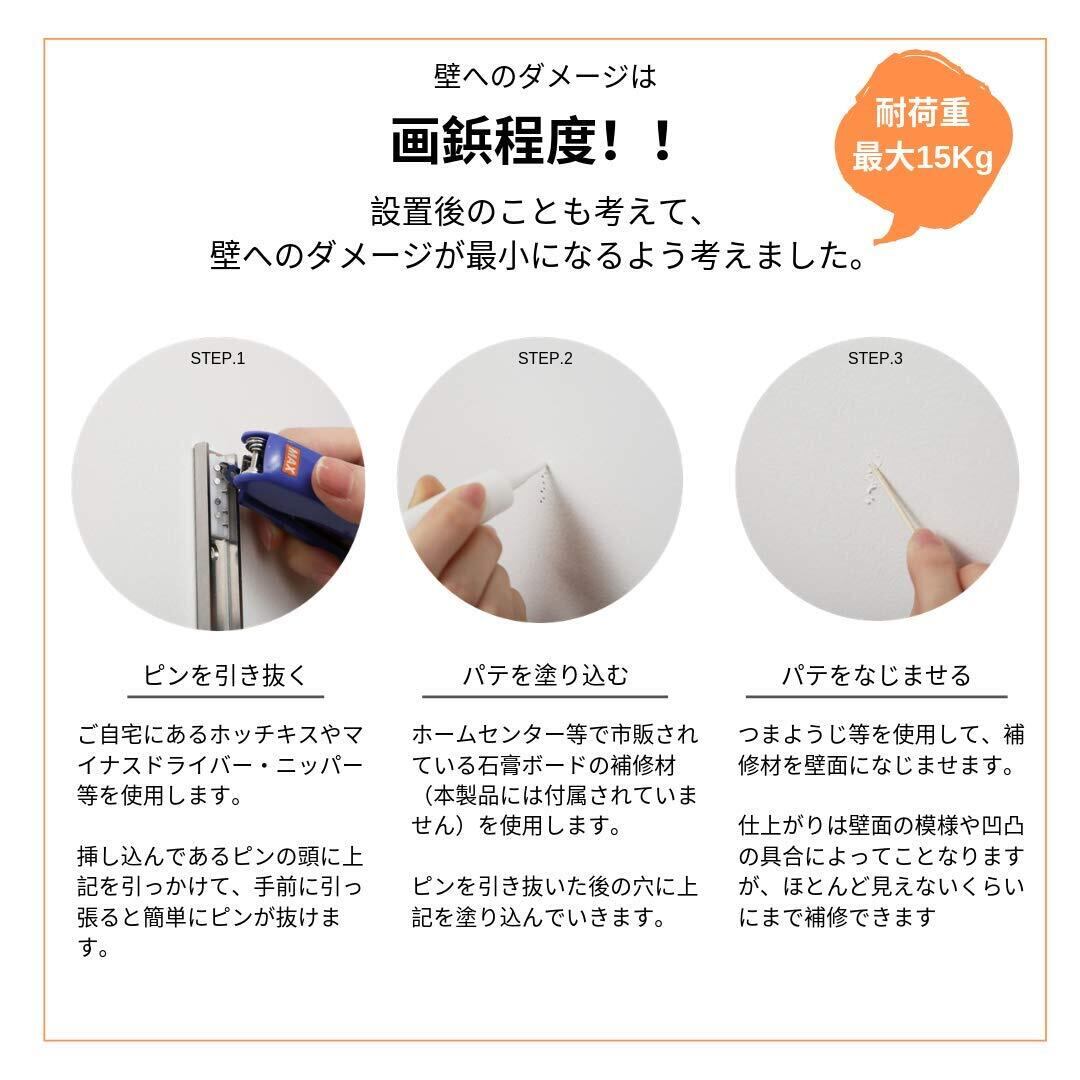 壁へのダメージは

画鋲程度！！

耐荷重
最大15Kg

設置後のことも考えて、
壁へのダメージが最小になるよう考えました。

STEP.1

MAX

ピンを引き抜く

ご自宅にあるホッチキスやマイナスドライバー・ニッパー等を使用します。

挿し込んであるピンの頭に上記を引っかけて、手前に引っ張ると簡単にピンが抜けます。

STEP.2

パテを塗り込む

ホームセンター等で市販されている石膏ボードの補修材（本製品には付属されていません）を使用します。

ピンを引き抜いた後の穴に上記を塗り込んでいきます。

STEP.3

パテをなじませる

つまようじ等を使用して、補修材を壁面になじませます。

仕上がりは壁面の模様や凹凸の具合によってことなりますが、ほとんど見えないくらいにまで補修できます