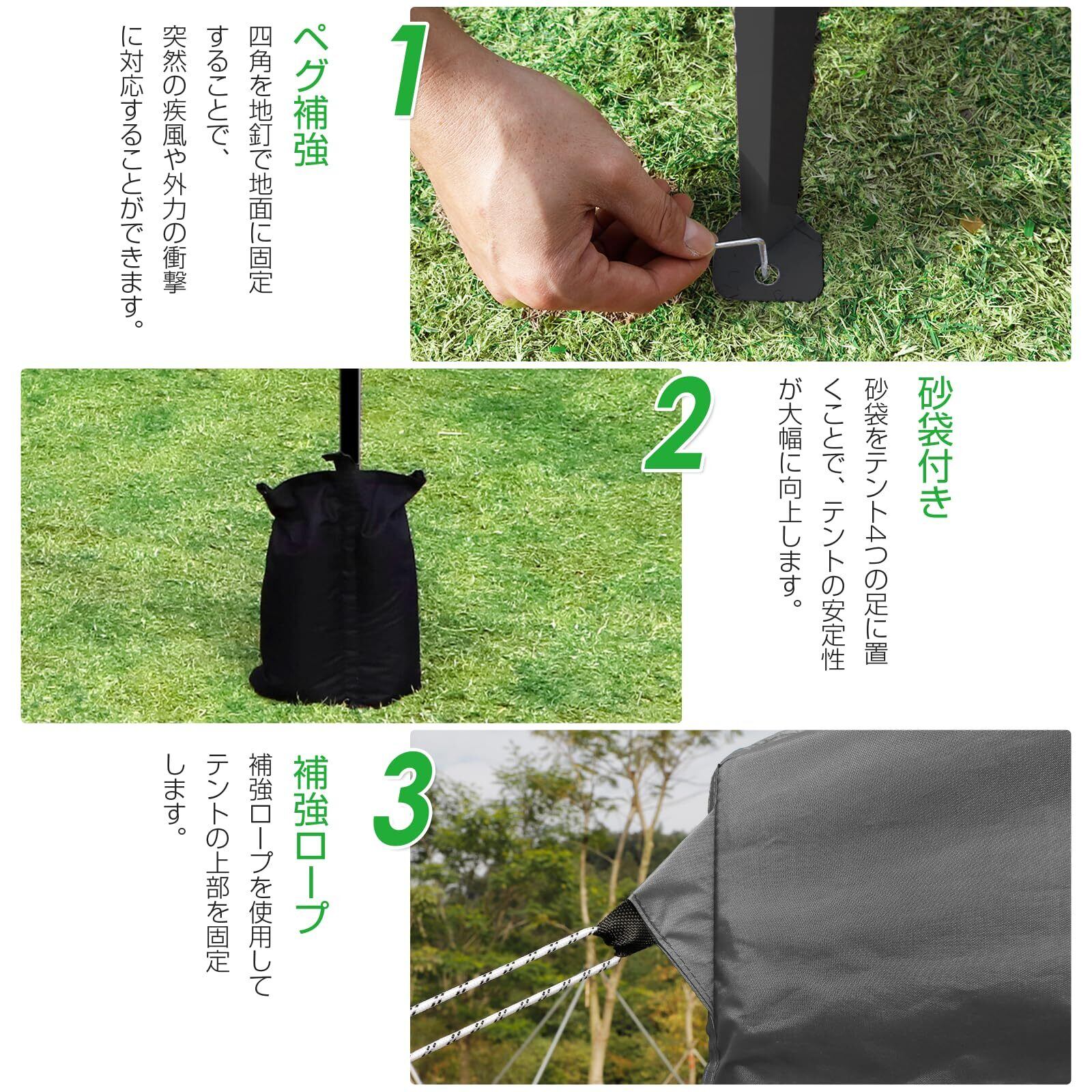 1

ペグ補強

四角を地釘で地面に固定することで、突然の疾風や外力の衝撃に対応することができます。

2

砂袋付き

砂袋をテント4つの足に置くことで、テントの安定性が大幅に向上します。

3

補強ロープ

補強ロープを使用してテントの上部を固定します。