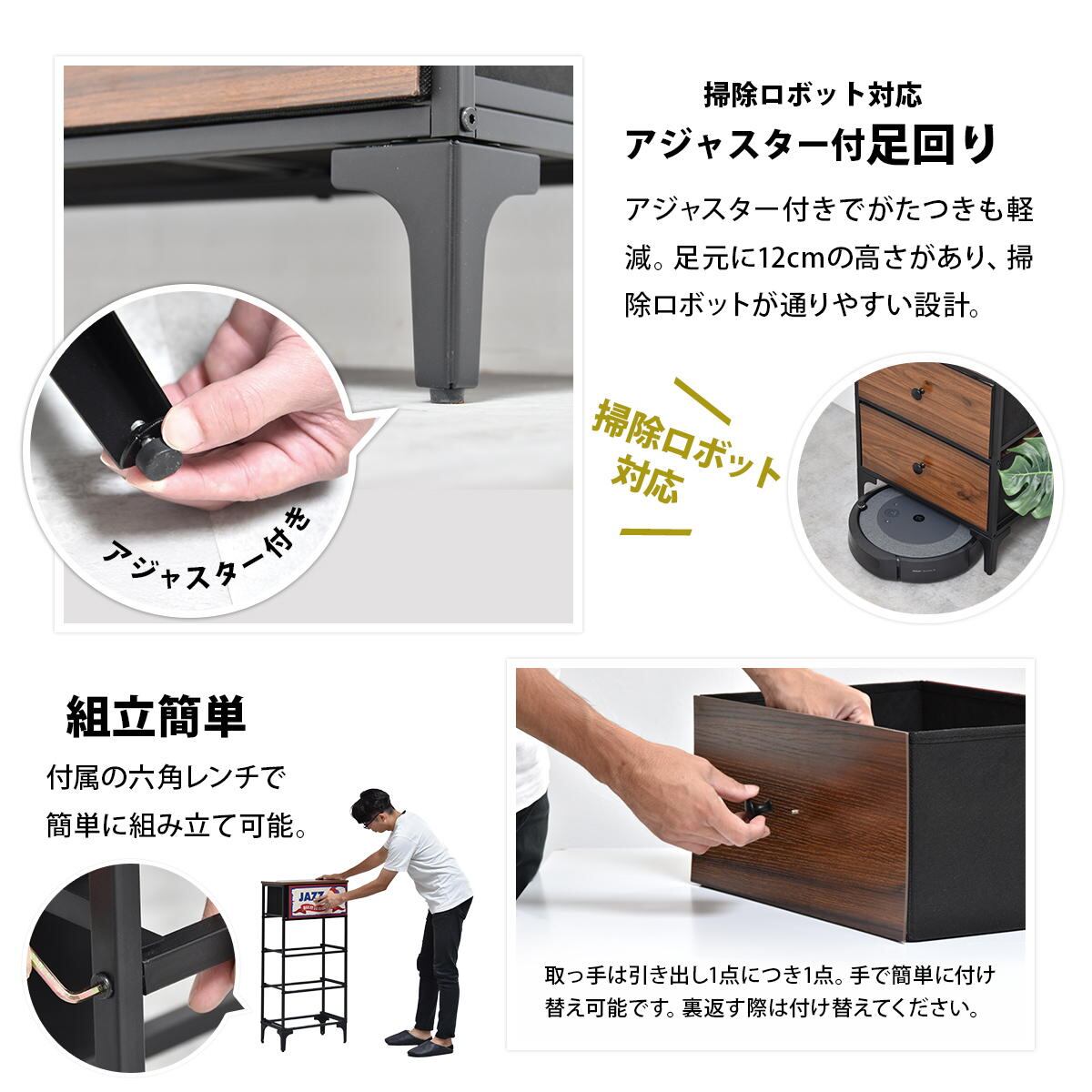 掃除ロボット対応
アジャスター付足回り

アジャスター付きでがたつきも軽減。足元に12cmの高さがあり、掃除ロボットが通りやすい設計。

アジャスター付き

掃除ロボット対応

組立簡単
付属の六角レンチで簡単に組み立て可能。

JAZZ

取っ手は引き出し1点につき1点。手で簡単に付け替え可能です。裏返す際は付け替えてください。