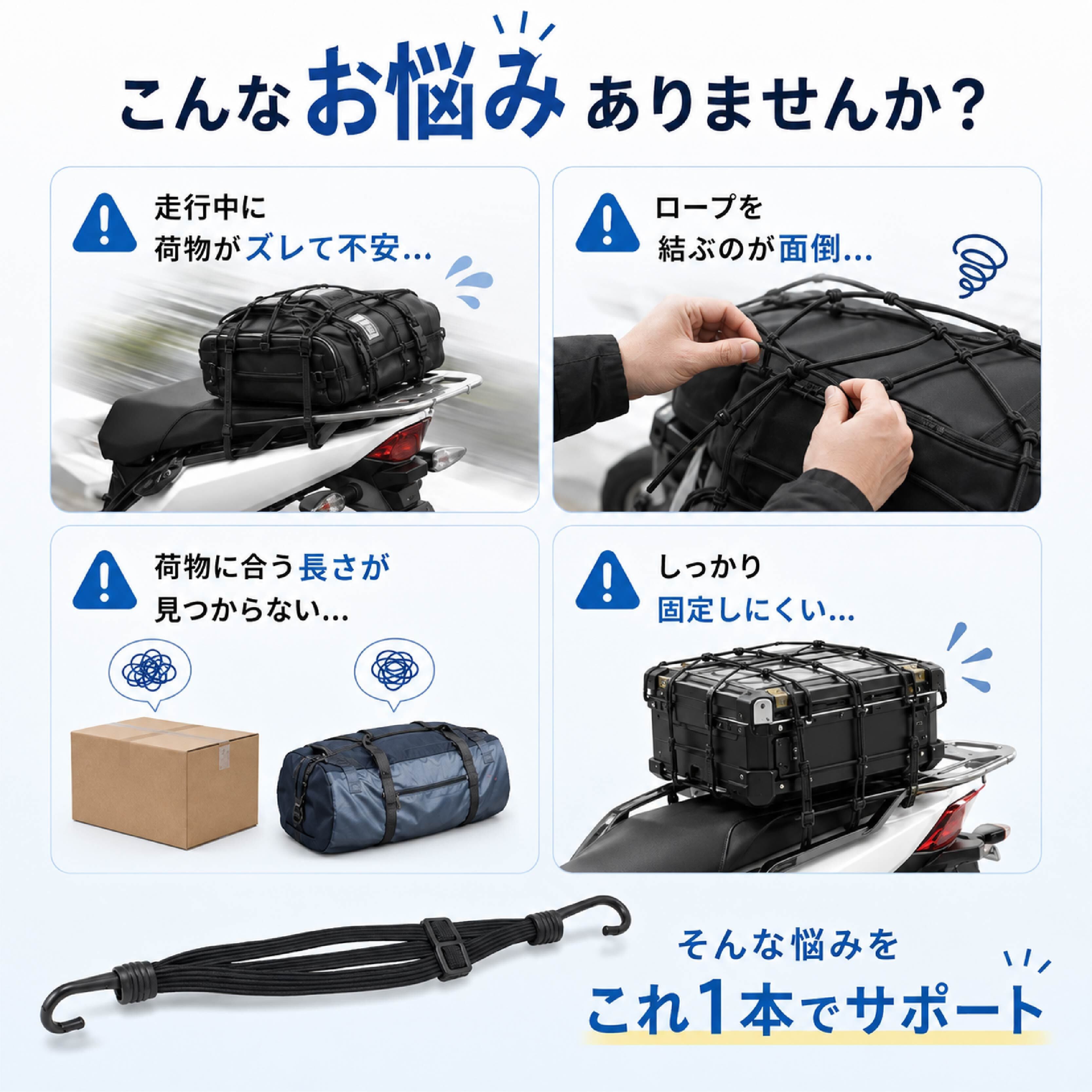 こんなお悩みありませんか？

走行中に荷物がズレて不安...

ロープを結ぶのが面倒...

荷物に合う長さが見つからない...

しっかり固定しにくい...

そんな悩みを
これ1本でサポート