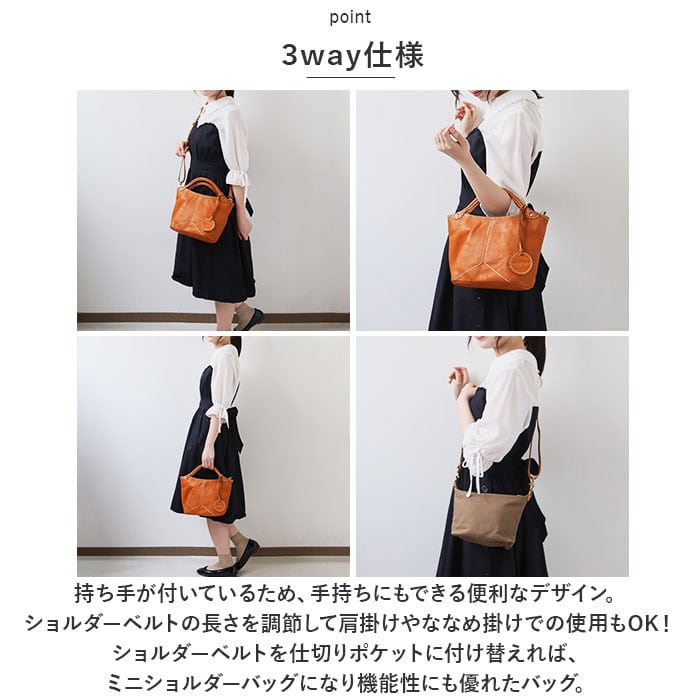 point

3way仕様

持ち手が付いているため、手持ちにもできる便利なデザイン。
ショルダーベルトの長さを調節して肩掛けやななめ掛けでの使用もOK！
ショルダーベルトを仕切りポケットに付け替えれば、
ミニショルダーバッグになり機能性にも優れたバッグ。