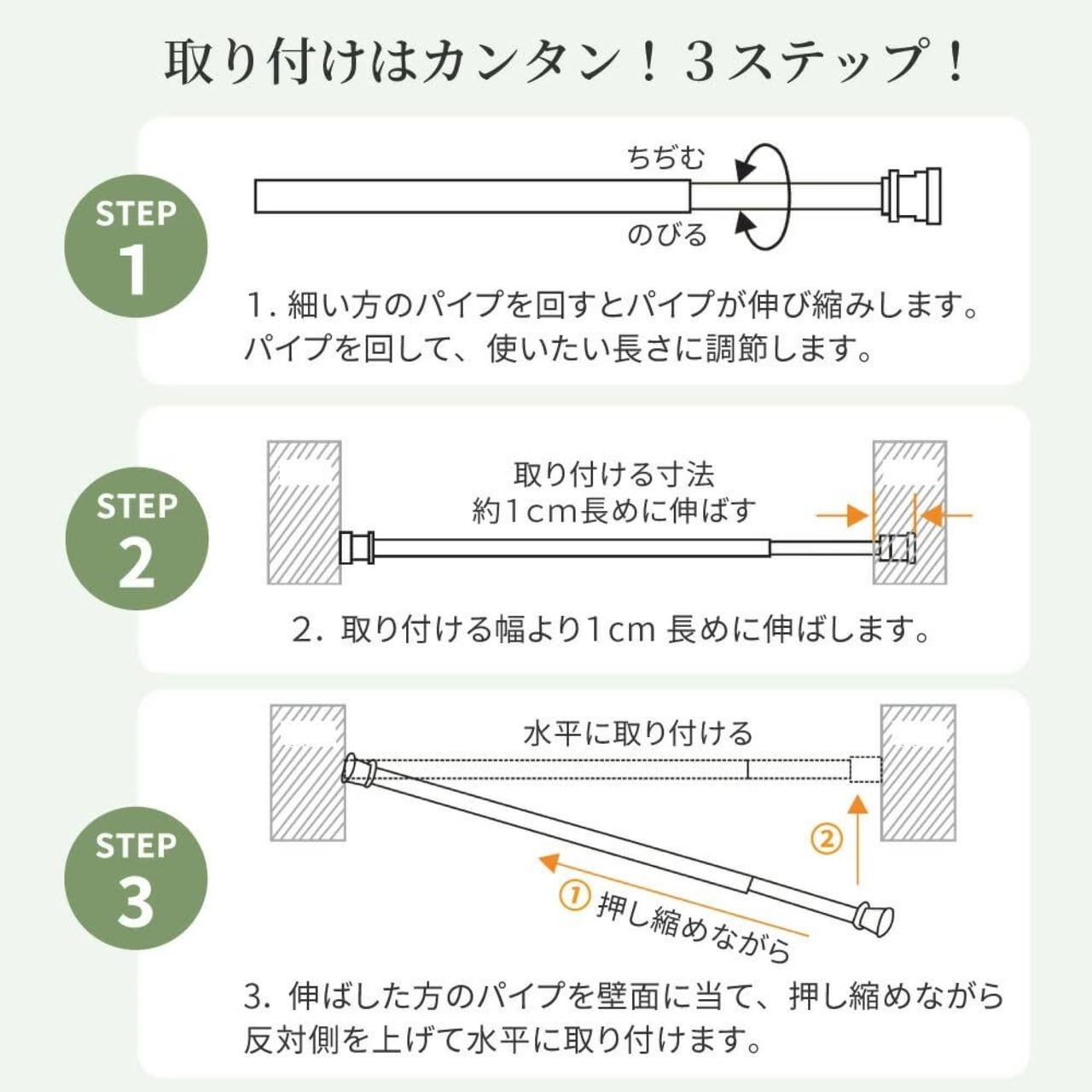 取り付けはカンタン！３ステップ！

STEP 1

ちぢむ

のびる

1. 細い方のパイプを回すとパイプが伸び縮みします。パイプを回して、使いたい長さに調節します。

STEP 2

取り付ける寸法
約1cm長めに伸ばす

2. 取り付ける幅より1cm 長めに伸ばします。

STEP 3

水平に取り付ける

②

① 押し縮めながら

3. 伸ばした方のパイプを壁面に当て、押し縮めながら反対側を上げて水平に取り付けます。