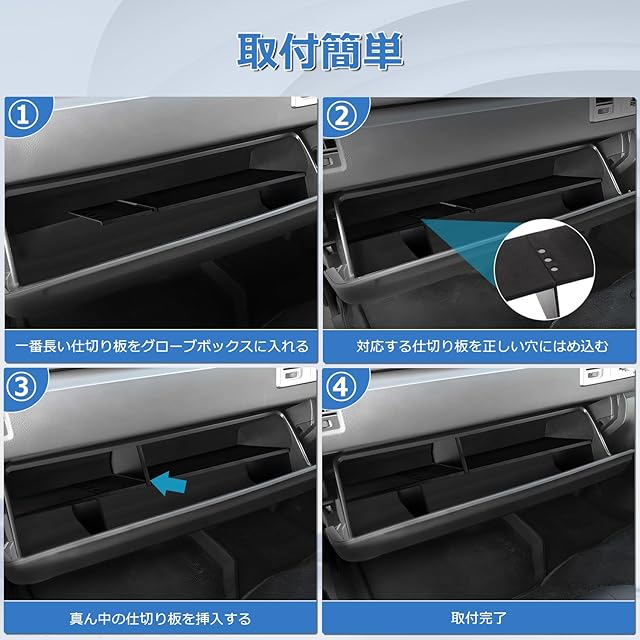 取付簡単

①

一番長い仕切り板をグローブボックスに入れる

②

対応する仕切り板を正しい穴にはめ込む

③

真ん中の仕切り板を挿入する

④

取付完了