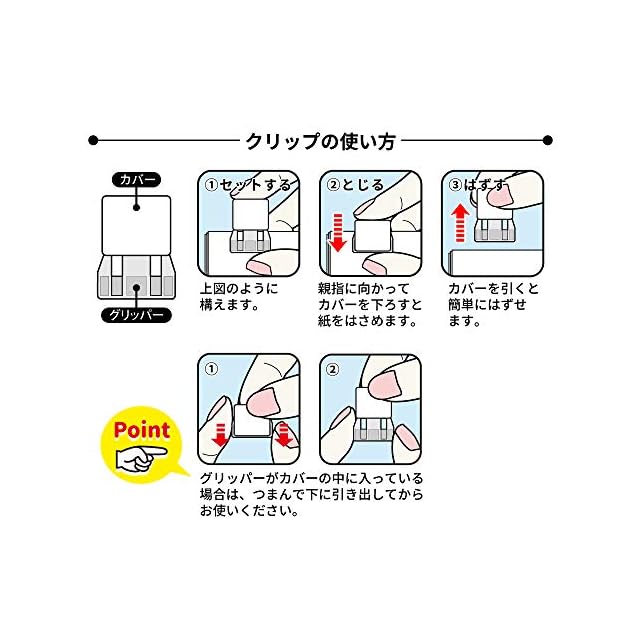 クリップの使い方

カバー

グリッパー

①セットする

上図のように構えます。

②とじる

親指に向かってカバーを下ろすと紙をはさめます。

③はずす

カバーを引くと簡単にはずせます。

Point

①

②

グリッパーがカバーの中に入っている場合は、つまんで下に引き出してからお使いください。