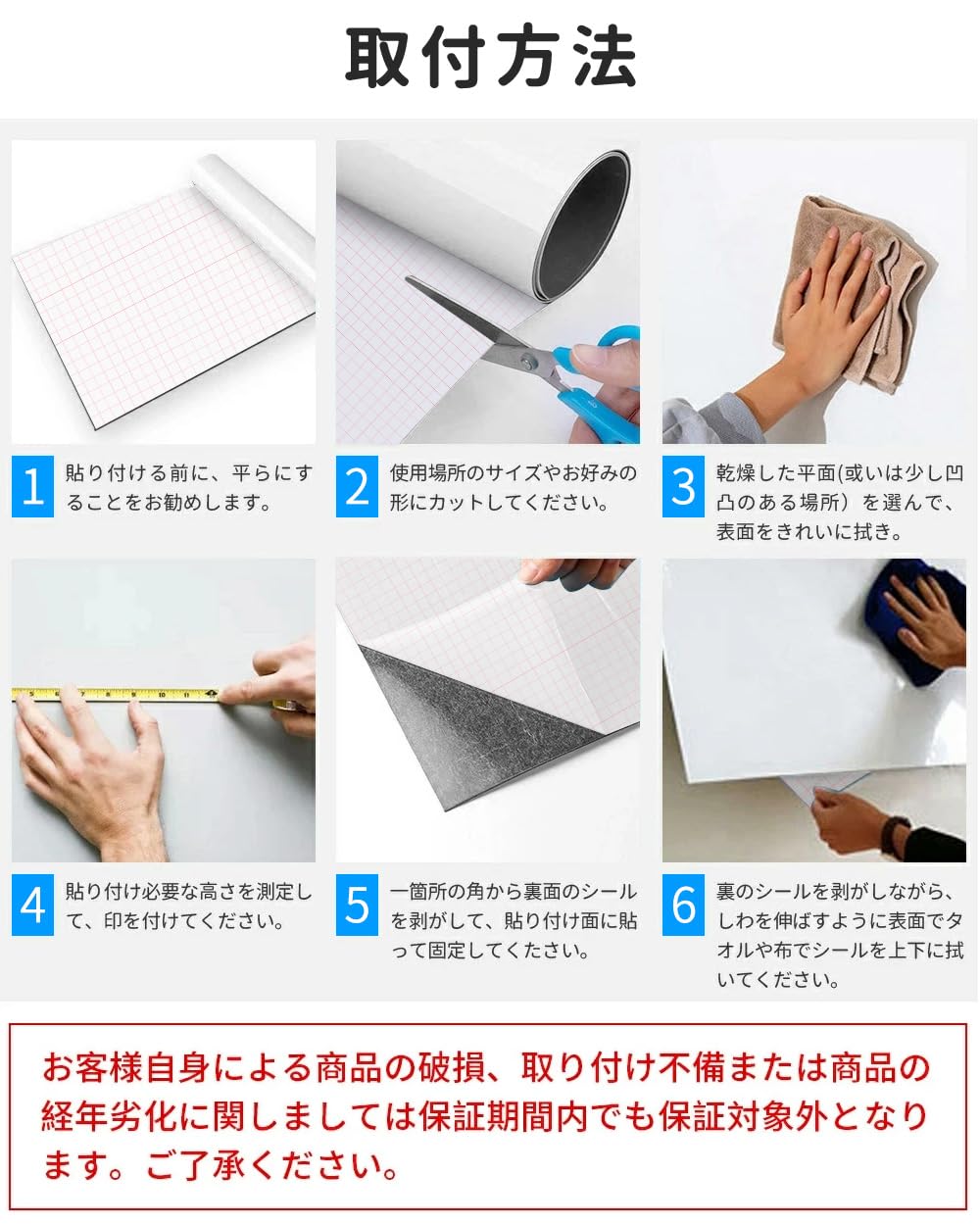 取付方法

1 貼り付ける前に、平らにすることをお勧めします。

2 使用場所のサイズやお好みの形にカットしてください。

3 乾燥した平面(或いは少し凹凸のある場所）を選んで、表面をきれいに拭き。

4 貼り付け必要な高さを測定して、印を付けてください。

5 一箇所の角から裏面のシールを剥がして、貼り付け面に貼って固定してください。

6 裏のシールを剥がしながら、しわを伸ばすように表面でタオルや布でシールを上下に拭いてください。

お客様自身による商品の破損、取り付け不備または商品の経年劣化に関しましては保証期間内でも保証対象外となります。ご了承ください。