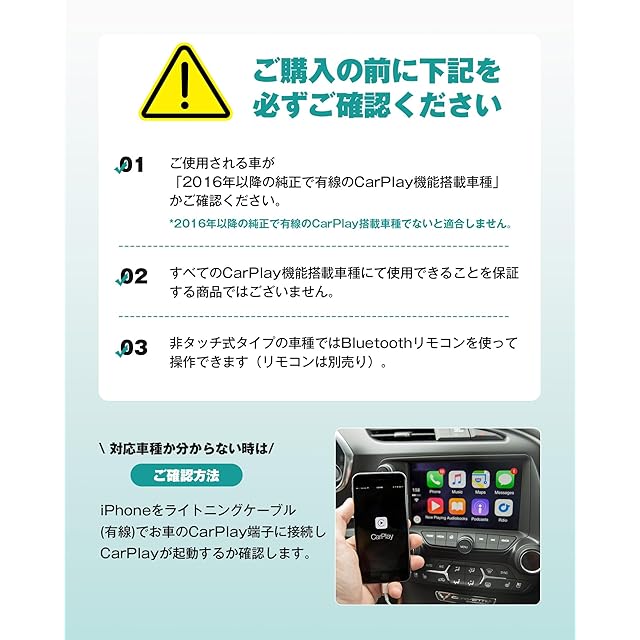 ご購入の前に下記を必ずご確認ください

01 ご使用される車が「2016年以降の純正で有線のCarPlay機能搭載車種」かご確認ください。
*2016年以降の純正で有線のCarPlay搭載車種でないと適合しません。

02 すべてのCarPlay機能搭載車種にて使用できることを保証する商品ではございません。

03 非タッチ式タイプの車種ではBluetoothリモコンを使って操作できます（リモコンは別売り）。

\ 対応車種か分からない時は/

ご確認方法

iPhoneをライトニングケーブル(有線)でお車のCarPlay端子に接続しCarPlayが起動するか確認します。

Phone Music Maps Messages
Now Playing Audiobooks Podcasts Rdio

CarPlay