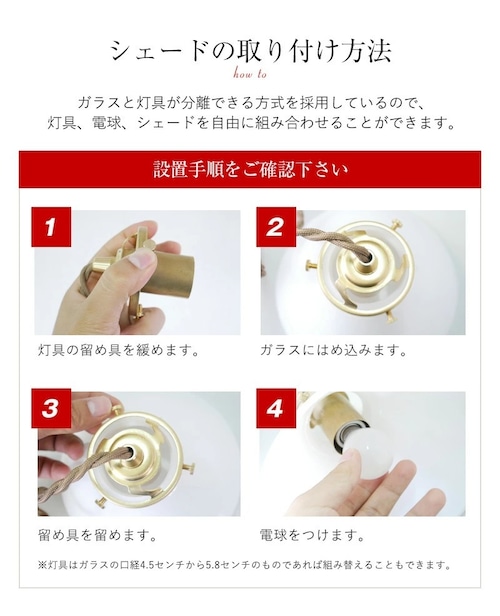 シェードの取り付け方法
how to

ガラスと灯具が分離できる方式を採用しているので、灯具、電球、シェードを自由に組み合わせることができます。

設置手順をご確認下さい

1
灯具の留め具を緩めます。

2
ガラスにはめ込みます。

3
留め具を留めます。

4
電球をつけます。

※灯具はガラスの口経4.5センチから5.8センチのものであれば組み替えることもできます。