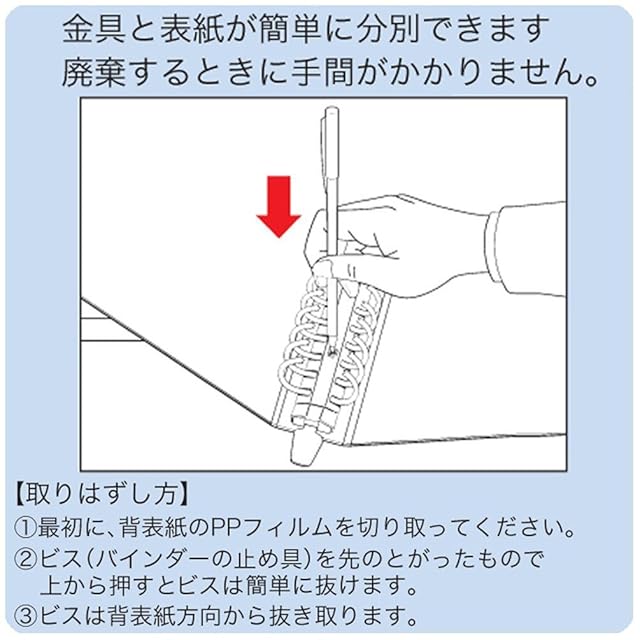 金具と表紙が簡単に分別できます
廃棄するときに手間がかかりません。

【取りはずし方】
①最初に、背表紙のPPフィルムを切り取ってください。
②ビス(バインダーの止め具)を先のとがったもので上から押すとビスは簡単に抜けます。
③ビスは背表紙方向から抜き取ります。