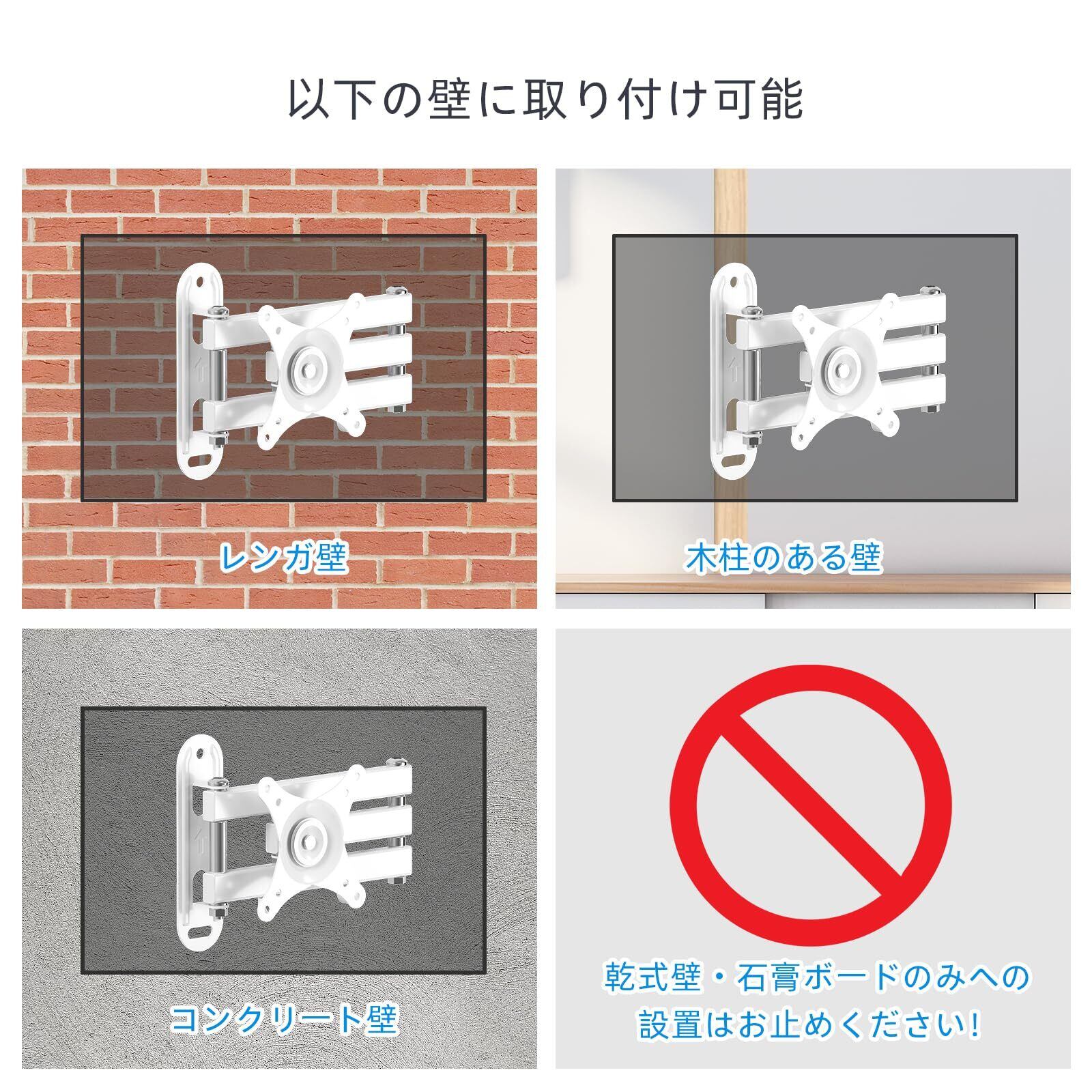 以下の壁に取り付け可能

レンガ壁

木柱のある壁

コンクリート壁

乾式壁・石膏ボードのみへの設置はお止めください!