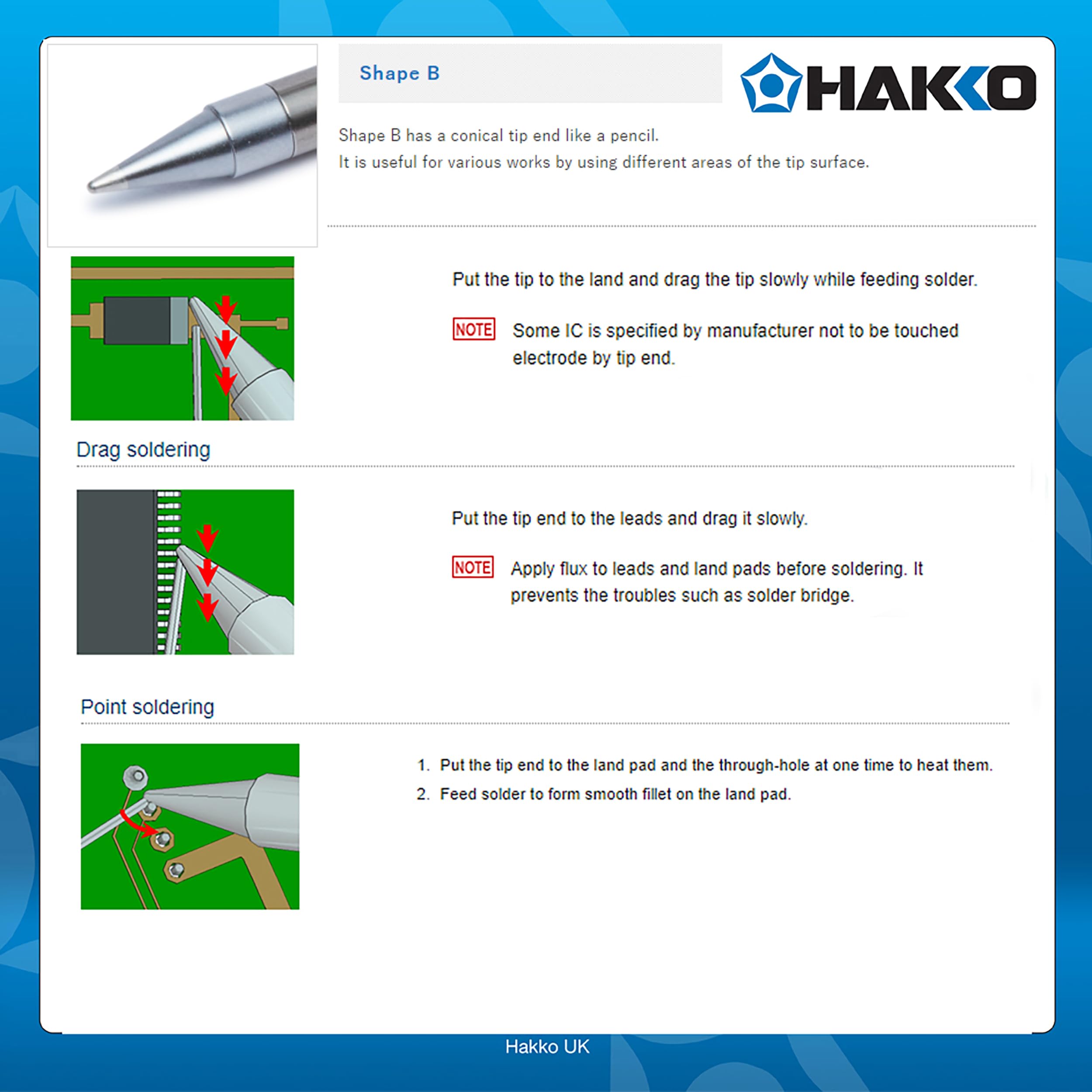 Shape B

HAKKO

Shape B has a conical tip end like a pencil.
It is useful for various works by using different areas of the tip surface.

Put the tip to the land and drag the tip slowly while feeding solder.

NOTE Some IC is specified by manufacturer not to be touched electrode by tip end.

Drag soldering

Put the tip end to the leads and drag it slowly.

NOTE Apply flux to leads and land pads before soldering. It prevents the troubles such as solder bridge.

Point soldering

1. Put the tip end to the land pad and the through-hole at one time to heat them.
2. Feed solder to form smooth fillet on the land pad.

Hakko UK