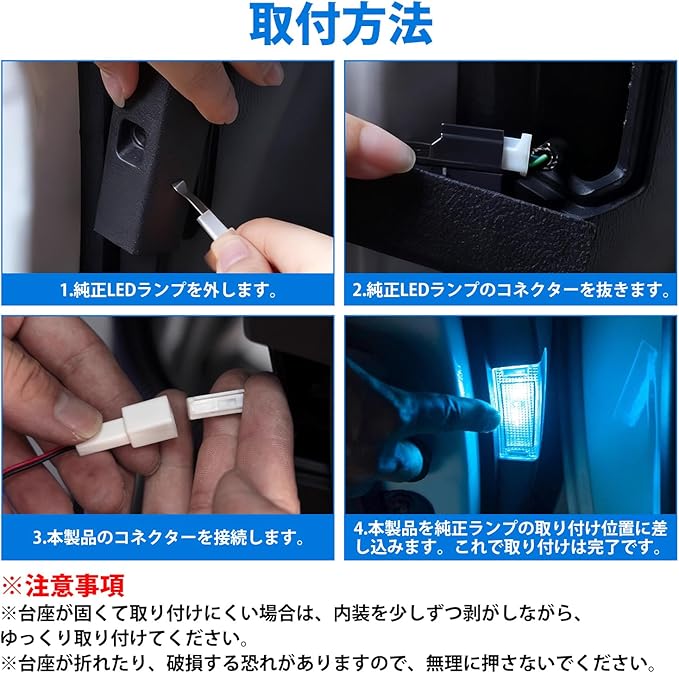 取付方法

1.純正LEDランプを外します。

2.純正LEDランプのコネクターを抜きます。

3.本製品のコネクターを接続します。

4.本製品を純正ランプの取り付け位置に差し込みます。これで取り付けは完了です。

※注意事項
※台座が固くて取り付けにくい場合は、内装を少しずつ剥がしながら、ゆっくり取り付けてください。
※台座が折れたり、破損する恐れがありますので、無理に押さないでください。