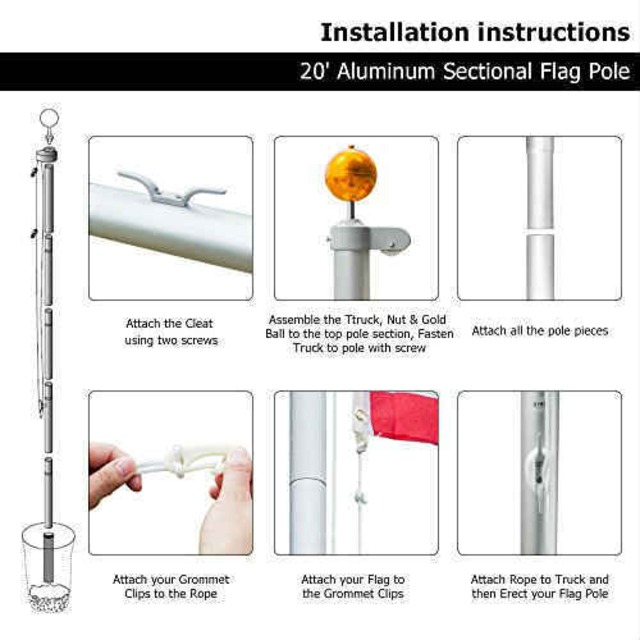 Installation instructions

20' Aluminum Sectional Flag Pole

Attach the Cleat using two screws

Assemble the Ttruck, Nut & Gold Ball to the top pole section, Fasten Truck to pole with screw

Attach all the pole pieces

Attach your Grommet Clips to the Rope

Attach your Flag to the Grommet Clips

Attach Rope to Truck and then Erect your Flag Pole