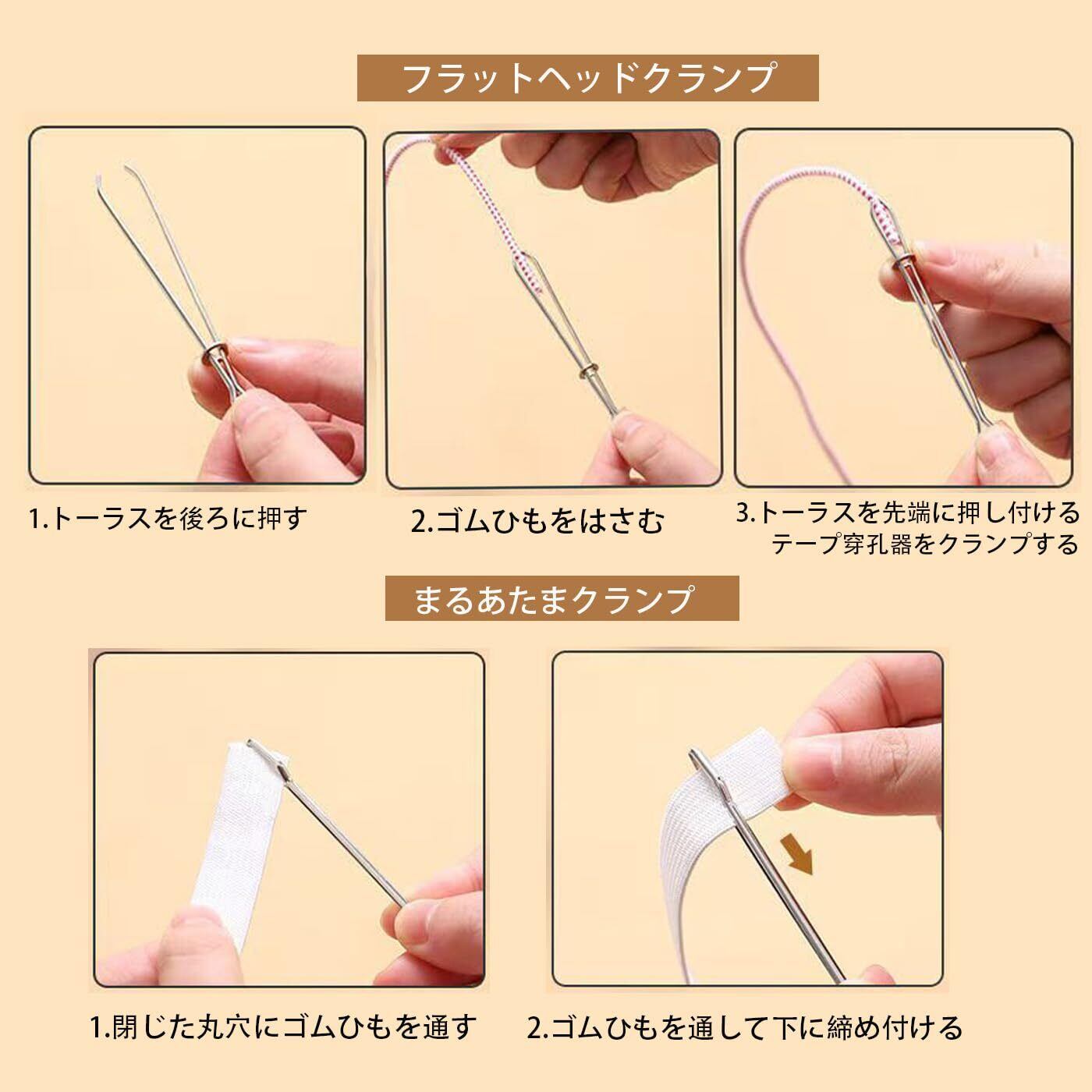 フラットヘッドクランプ

1.トーラスを後ろに押す

2.ゴムひもをはさむ

3.トーラスを先端に押し付ける
テープ穿孔器をクランプする

まるあたまクランプ

1.閉じた丸穴にゴムひもを通す

2.ゴムひもを通して下に締め付ける