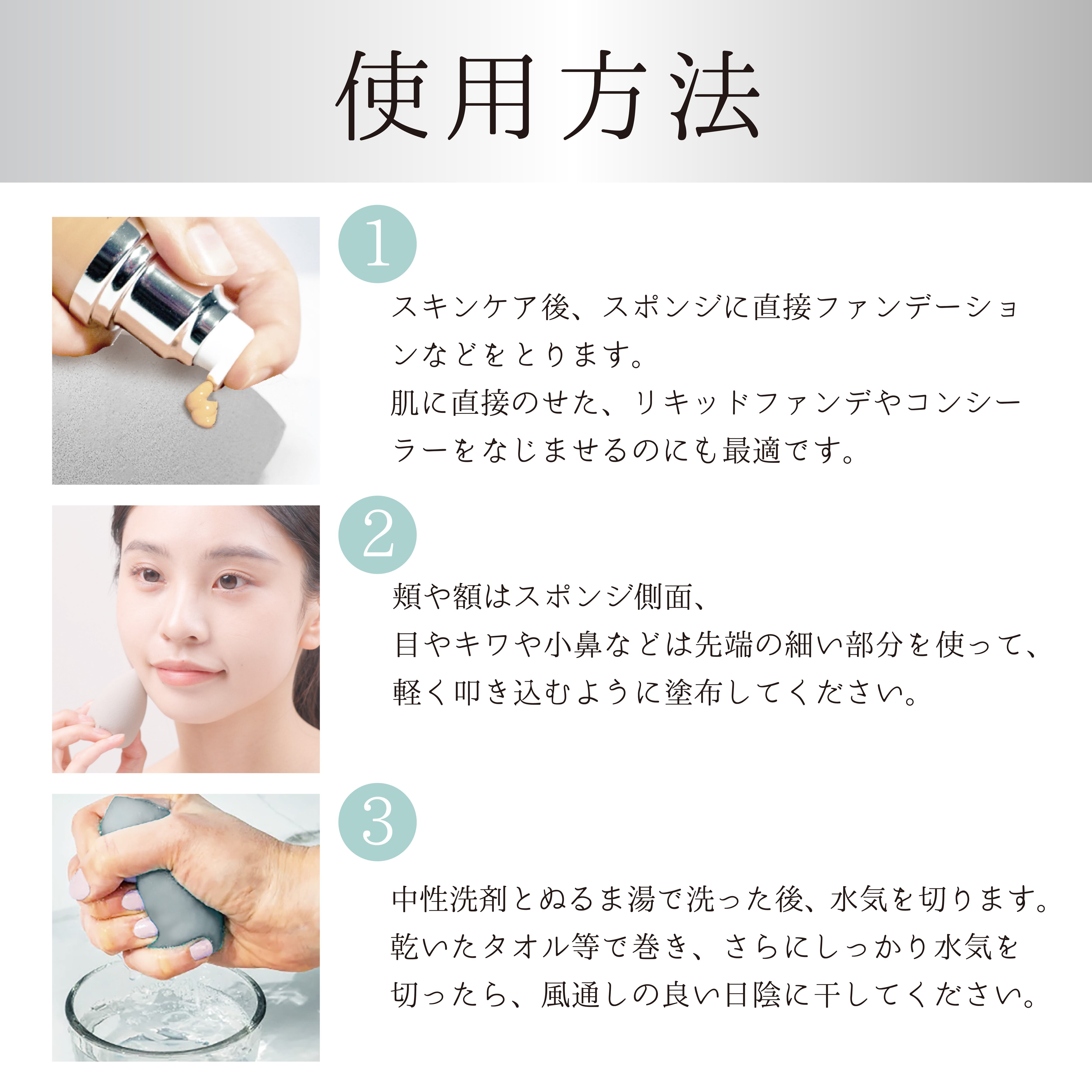 使用方法

1

スキンケア後、スポンジに直接ファンデーションなどをとります。
肌に直接のせた、リキッドファンデやコンシーラーをなじませるのにも最適です。

2

頬や額はスポンジ側面、
目やキワや小鼻などは先端の細い部分を使って、
軽く叩き込むように塗布してください。

3

中性洗剤とぬるま湯で洗った後、水気を切ります。
乾いたタオル等で巻き、さらにしっかり水気を切ったら、風通しの良い日陰に干してください。