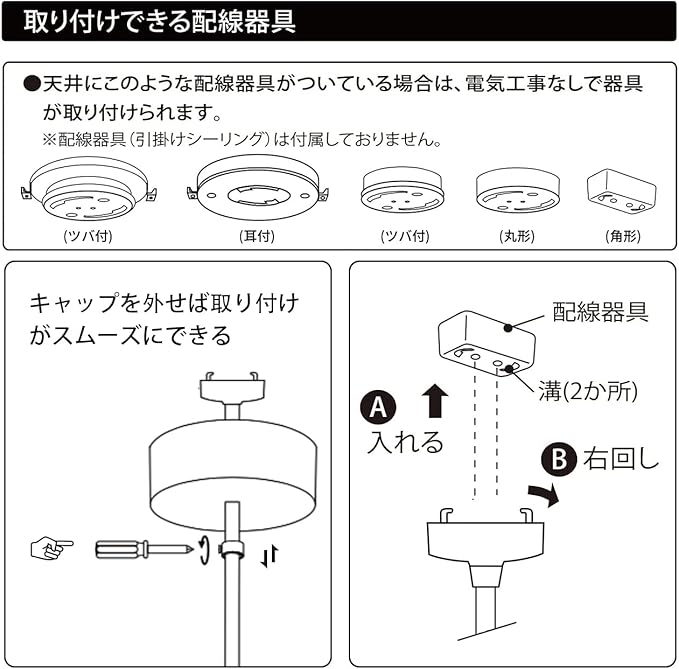 取り付けできる配線器具

●天井にこのような配線器具がついている場合は、電気工事なしで器具が取り付けられます。
※配線器具（引掛けシーリング）は付属しておりません。

(ツバ付)
(耳付)
(ツバ付)
(丸形)
(角形)

キャップを外せば取り付けがスムーズにできる

配線器具
溝(2か所)
A 入れる
B 右回し