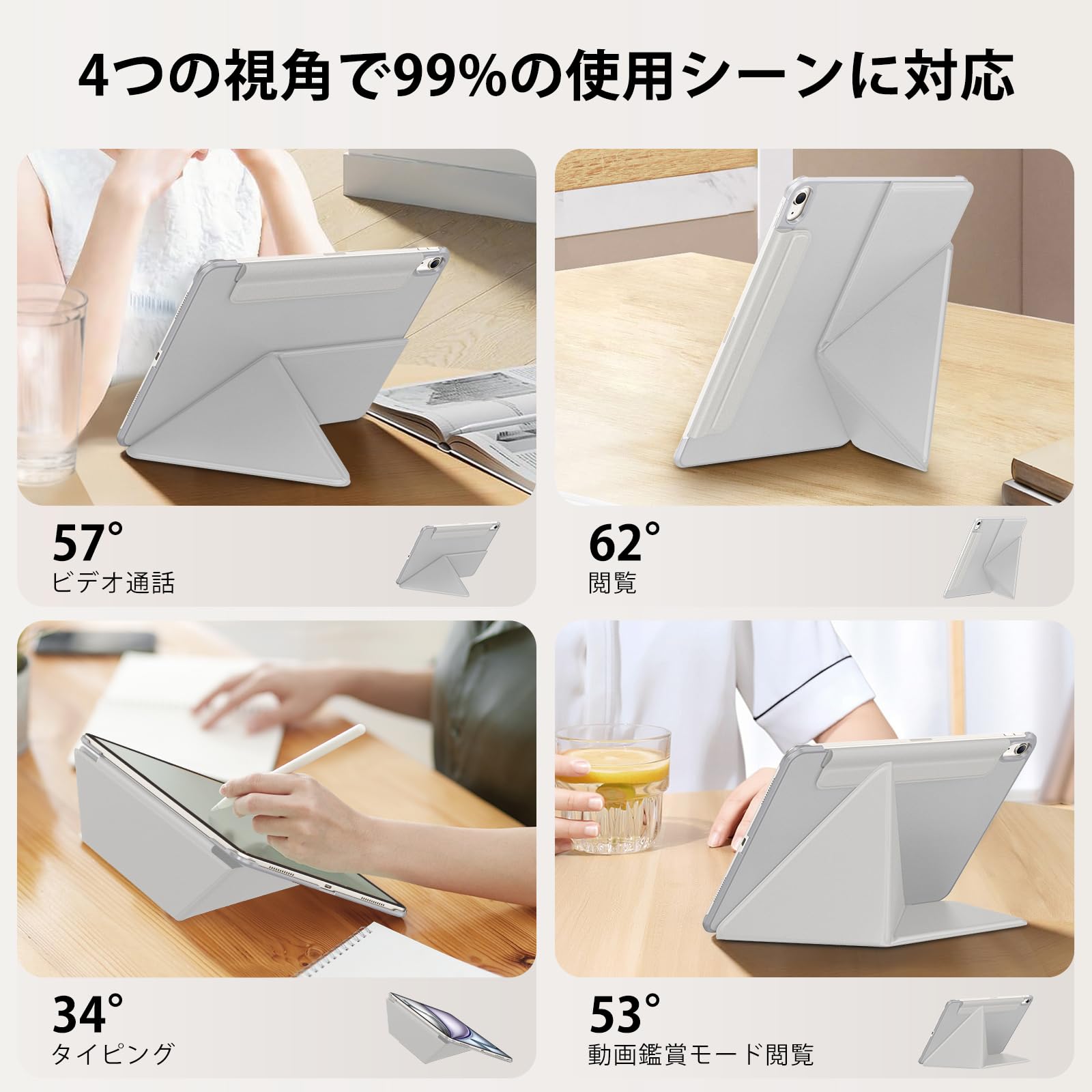 4つの視角で99%の使用シーンに対応

57°
ビデオ通話

62°
閲覧

34°
タイピング

53°
動画鑑賞モード閲覧