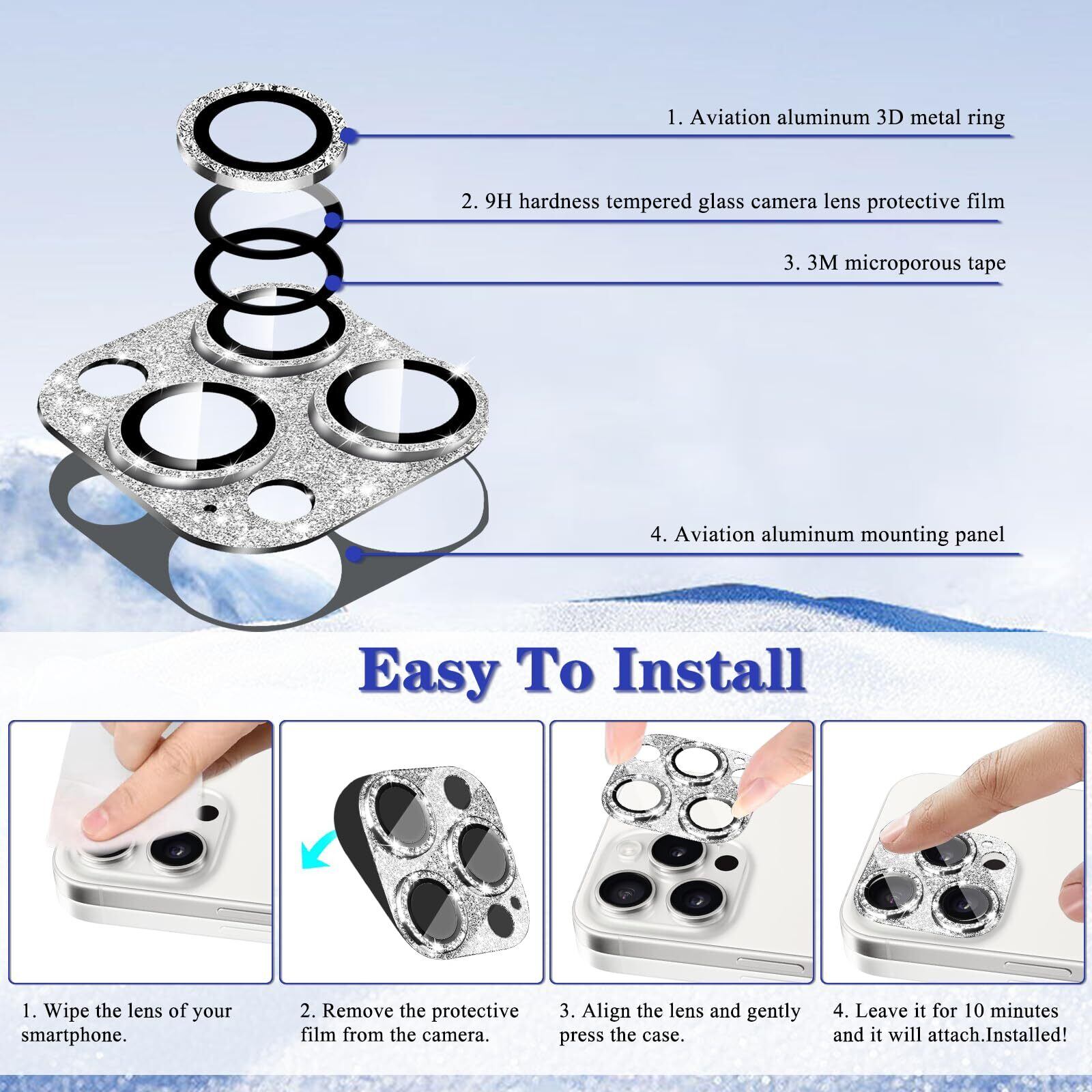 1. Aviation aluminum 3D metal ring

2. 9H hardness tempered glass camera lens protective film

3. 3M microporous tape

4. Aviation aluminum mounting panel

Easy To Install

1. Wipe the lens of your smartphone.

2. Remove the protective film from the camera.

3. Align the lens and gently press the case.

4. Leave it for 10 minutes and it will attach.Installed!