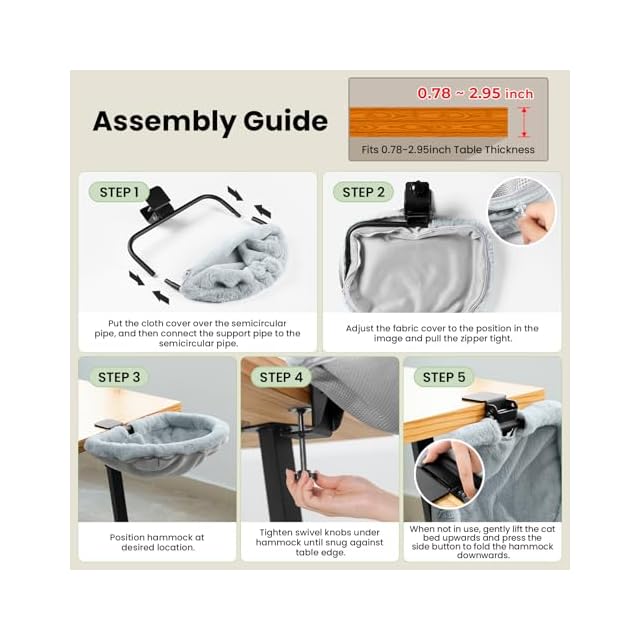 Assembly Guide

0.78 ~ 2.95 inch

Fits 0.78-2.95inch Table Thickness

STEP 1

Put the cloth cover over the semicircular pipe, and then connect the support pipe to the semicircular pipe.

STEP 2

Adjust the fabric cover to the position in the image and pull the zipper tight.

STEP 3

Position hammock at desired location.

STEP 4

Tighten swivel knobs under hammock until snug against table edge.

STEP 5

When not in use, gently lift the cat bed upwards and press the side button to fold the hammock downwards.