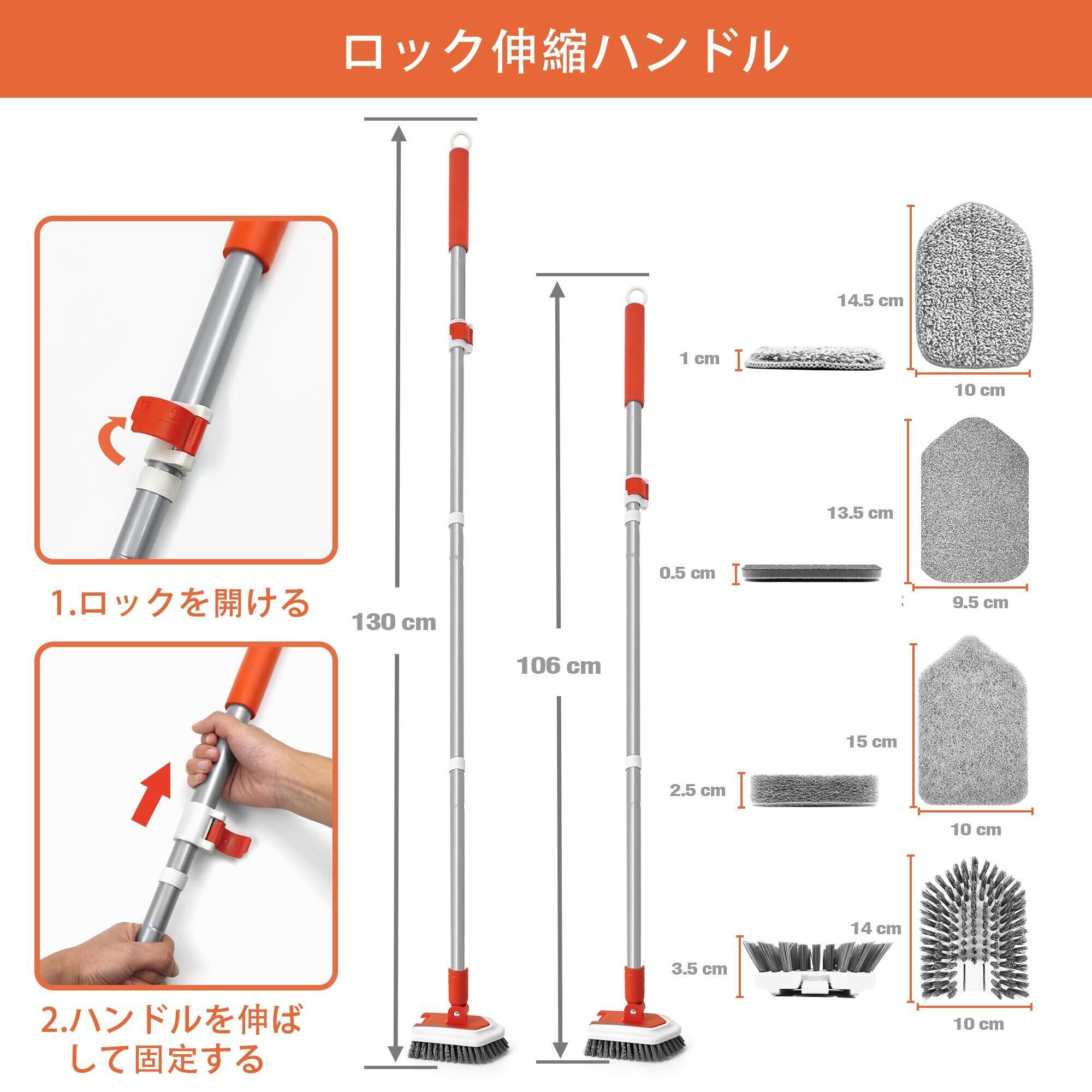 ロック伸縮ハンドル

1.ロックを開ける

2.ハンドルを伸ばして固定する

130 cm

106 cm

14.5 cm

1 cm

10 cm

13.5 cm

0.5 cm

9.5 cm

15 cm

2.5 cm

10 cm

14 cm

3.5 cm

10 cm