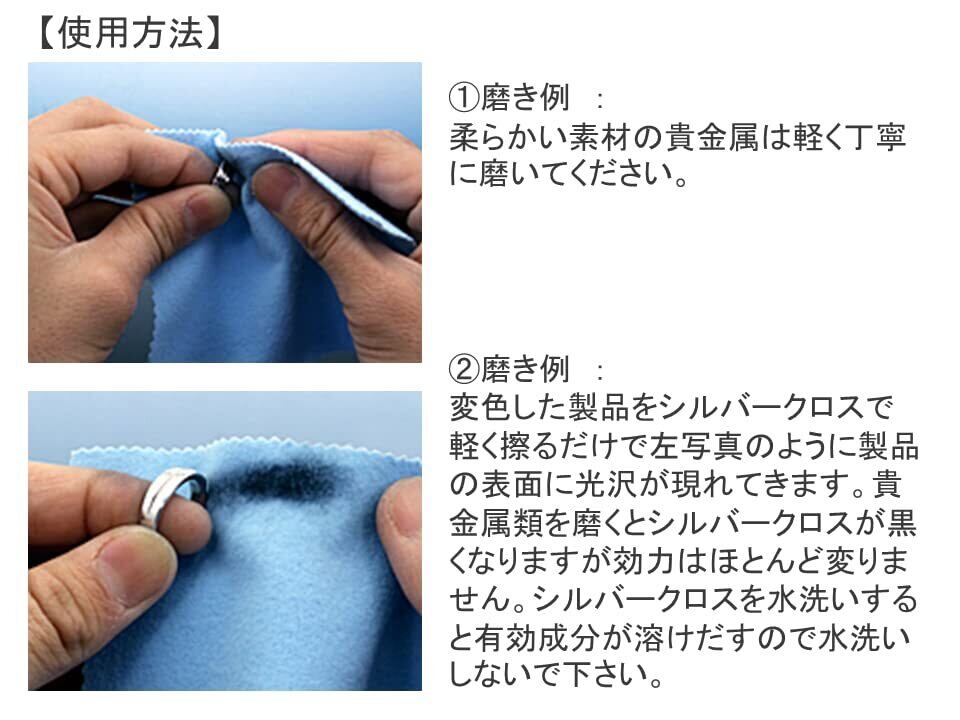 【使用方法】

①磨き例　:
柔らかい素材の貴金属は軽く丁寧に磨いてください。

②磨き例　:
変色した製品をシルバークロスで軽く擦るだけで左写真のように製品の表面に光沢が現れてきます。貴金属類を磨くとシルバークロスが黒くなりますが効力はほとんど変りません。シルバークロスを水洗いすると有効成分が溶けだすので水洗いしないで下さい。