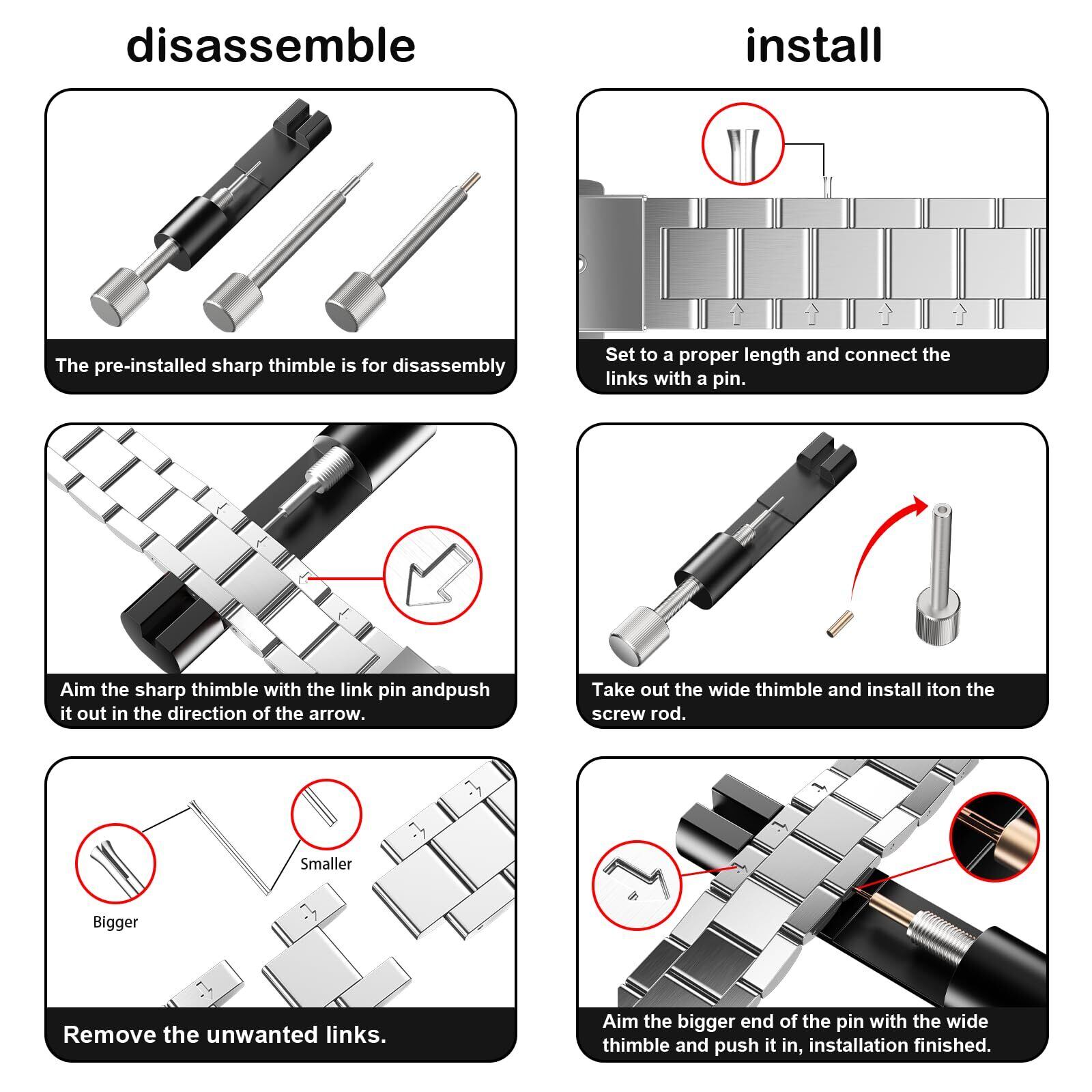 disassemble

The pre-installed sharp thimble is for disassembly

Aim the sharp thimble with the link pin andpush it out in the direction of the arrow.

Bigger

Smaller

Remove the unwanted links.

install

Set to a proper length and connect the links with a pin.

Take out the wide thimble and install iton the screw rod.

Aim the bigger end of the pin with the wide thimble and push it in, installation finished.