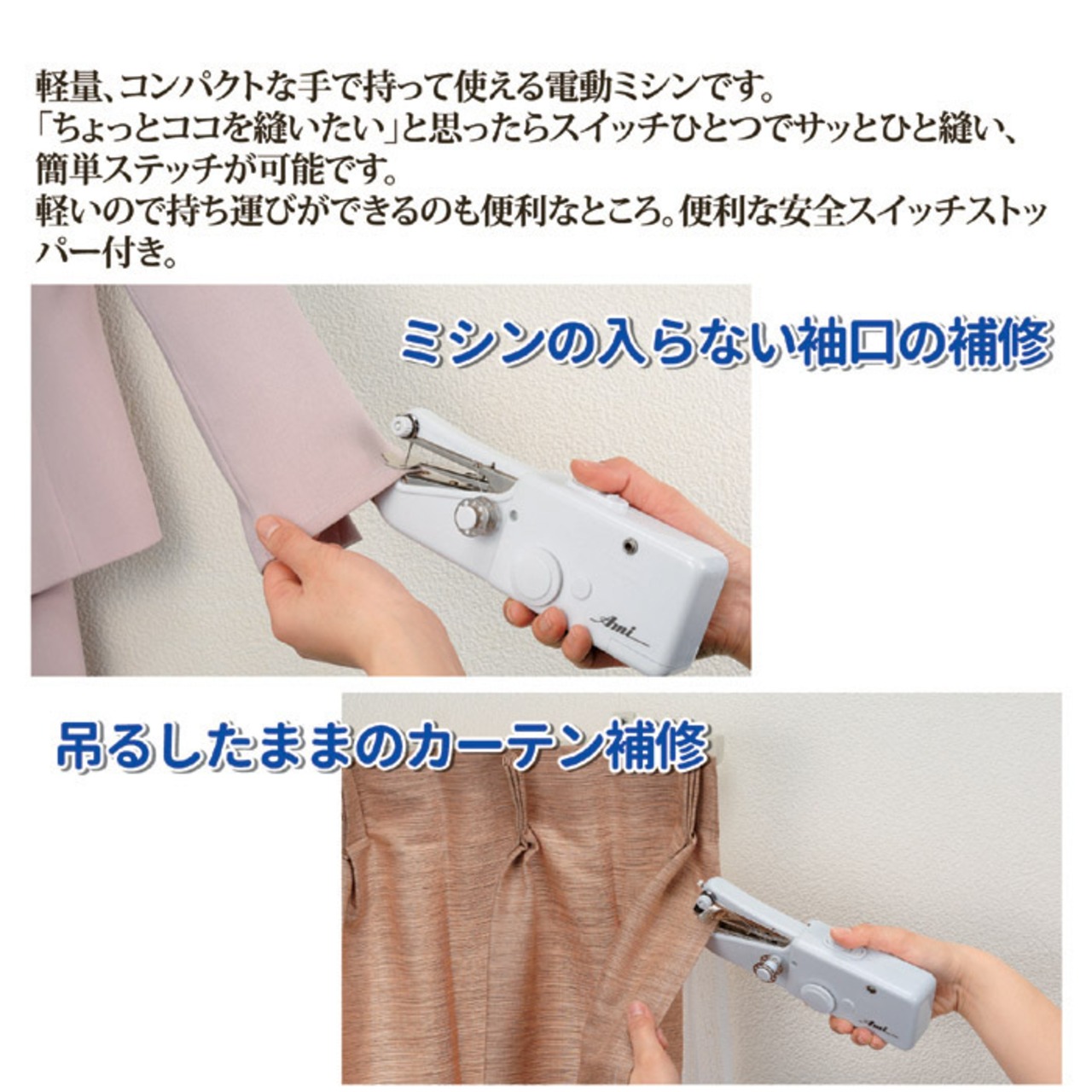 軽量、コンパクトな手で持って使える電動ミシンです。
「ちょっとココを縫いたい」と思ったらスイッチひとつでサッとひと縫い、簡単ステッチが可能です。
軽いので持ち運びができるのも便利なところ。便利な安全スイッチストッパー付き。

ミシンの入らない袖口の補修

Ami

吊るしたままのカーテン補修

Ami