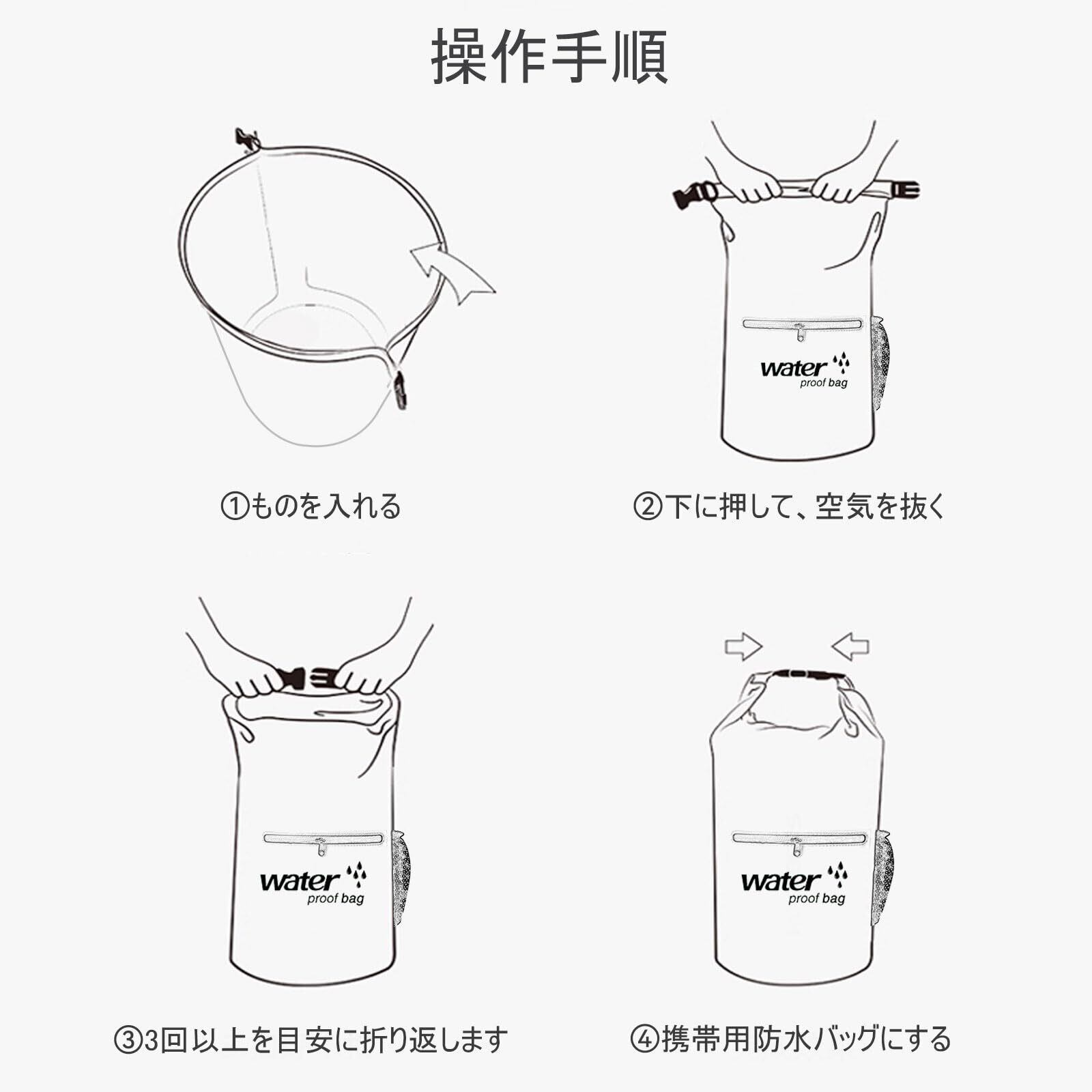 操作手順

①ものを入れる

water
proof bag

②下に押して、空気を抜く

water
proof bag

③3回以上を目安に折り返します

water
proof bag

④携帯用防水バッグにする