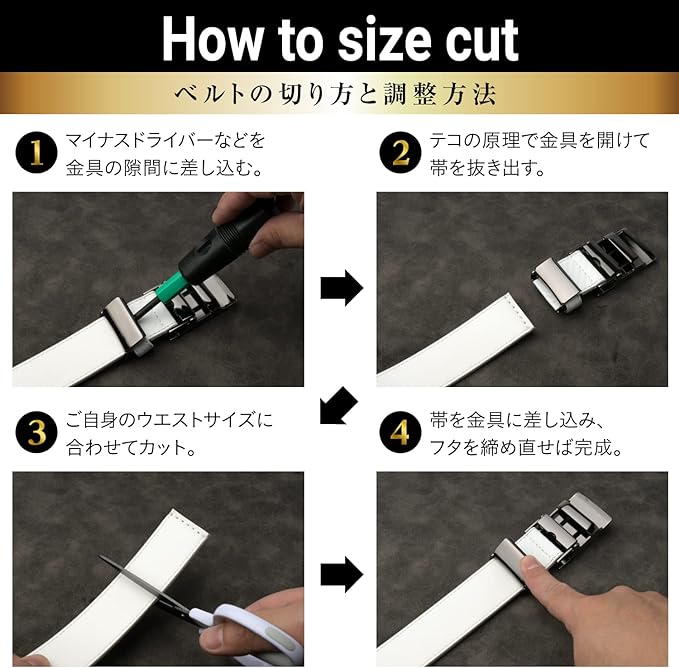 How to size cut

ベルトの切り方と調整方法

1 マイナスドライバーなどを金具の隙間に差し込む。

2 テコの原理で金具を開けて帯を抜き出す。

3 ご自身のウエストサイズに合わせてカット。

4 帯を金具に差し込み、フタを締め直せば完成。