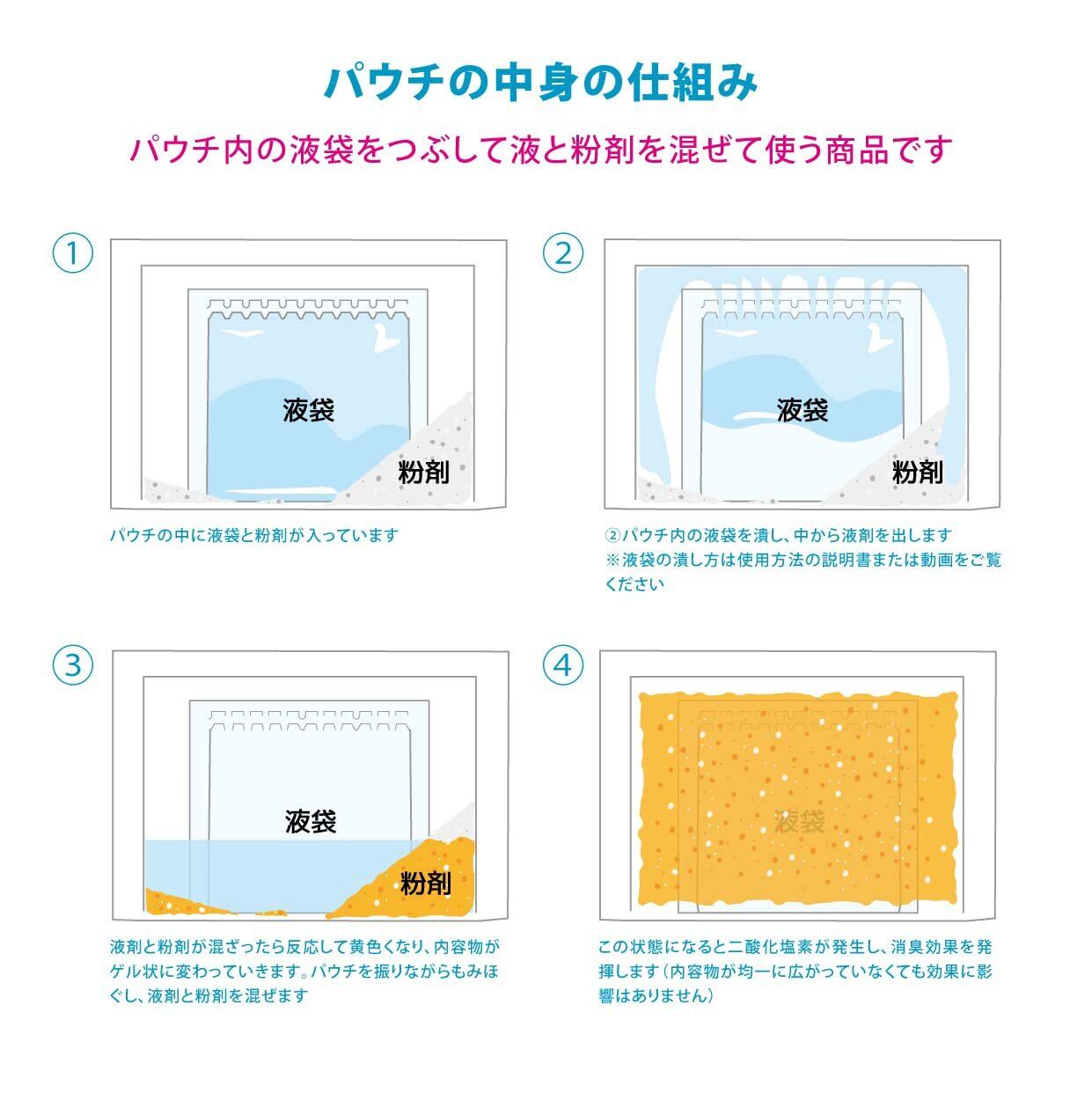 パウチの中身の仕組み

パウチ内の液袋をつぶして液と粉剤を混ぜて使う商品です

①

液袋

粉剤

パウチの中に液袋と粉剤が入っています

②

液袋

粉剤

②パウチ内の液袋を潰し、中から液剤を出します
※液袋の潰し方は使用方法の説明書または動画をご覧ください

③

液袋

粉剤

液剤と粉剤が混ざったら反応して黄色くなり、内容物がゲル状に変わっていきます。パウチを振りながらもみほぐし、液剤と粉剤を混ぜます

④

液袋

この状態になると二酸化塩素が発生し、消臭効果を発揮します（内容物が均一に広がっていなくても効果に影響はありません）