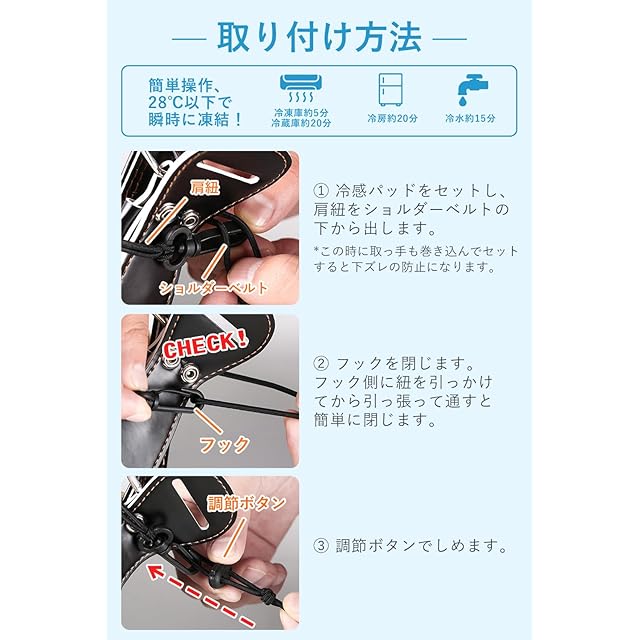 — 取り付け方法 —

簡単操作、28°C以下で瞬時に凍結！

冷凍庫約5分
冷蔵庫約20分

冷房約20分

冷水約15分

肩紐

ショルダーベルト

① 冷感パッドをセットし、肩紐をショルダーベルトの下から出します。

*この時に取っ手も巻き込んでセットすると下ズレの防止になります。

CHECK!

フック

② フックを閉じます。フック側に紐を引っかけてから引っ張って通すと簡単に閉じます。

調節ボタン

③ 調節ボタンでしめます。