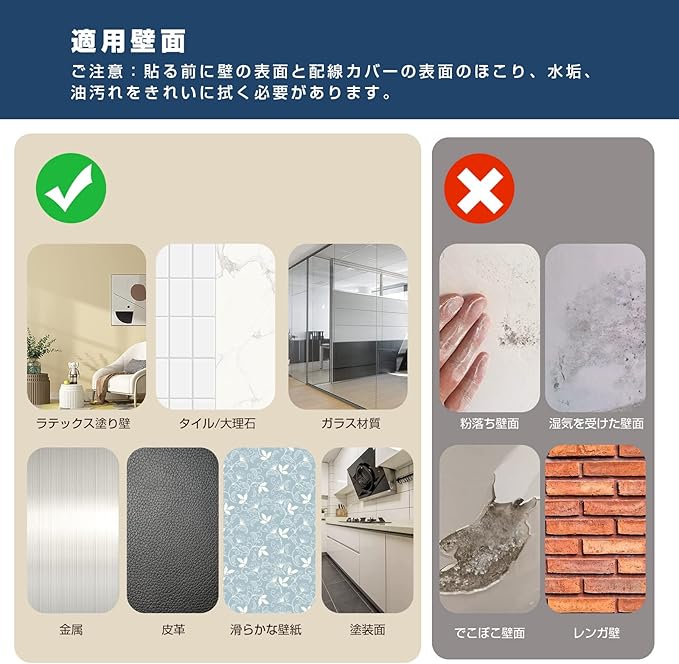 適用壁面

ご注意：貼る前に壁の表面と配線カバーの表面のほこり、水垢、油汚れをきれいに拭く必要があります。

ラテックス塗り壁

タイル/大理石

ガラス材質

金属

皮革

滑らかな壁紙

塗装面

粉落ち壁面

湿気を受けた壁面

でこぼこ壁面

レンガ壁