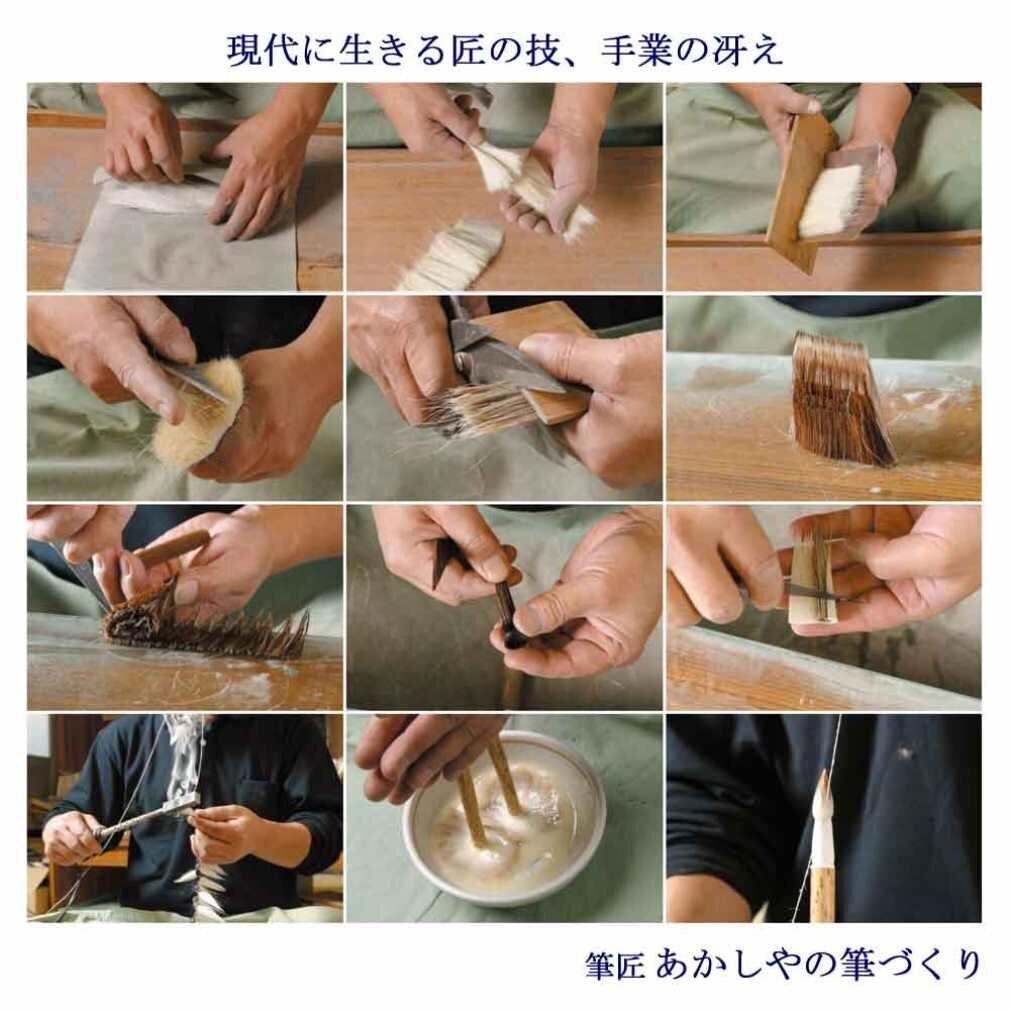 現代に生きる匠の技、手業の冴え

筆匠 あかしやの筆づくり