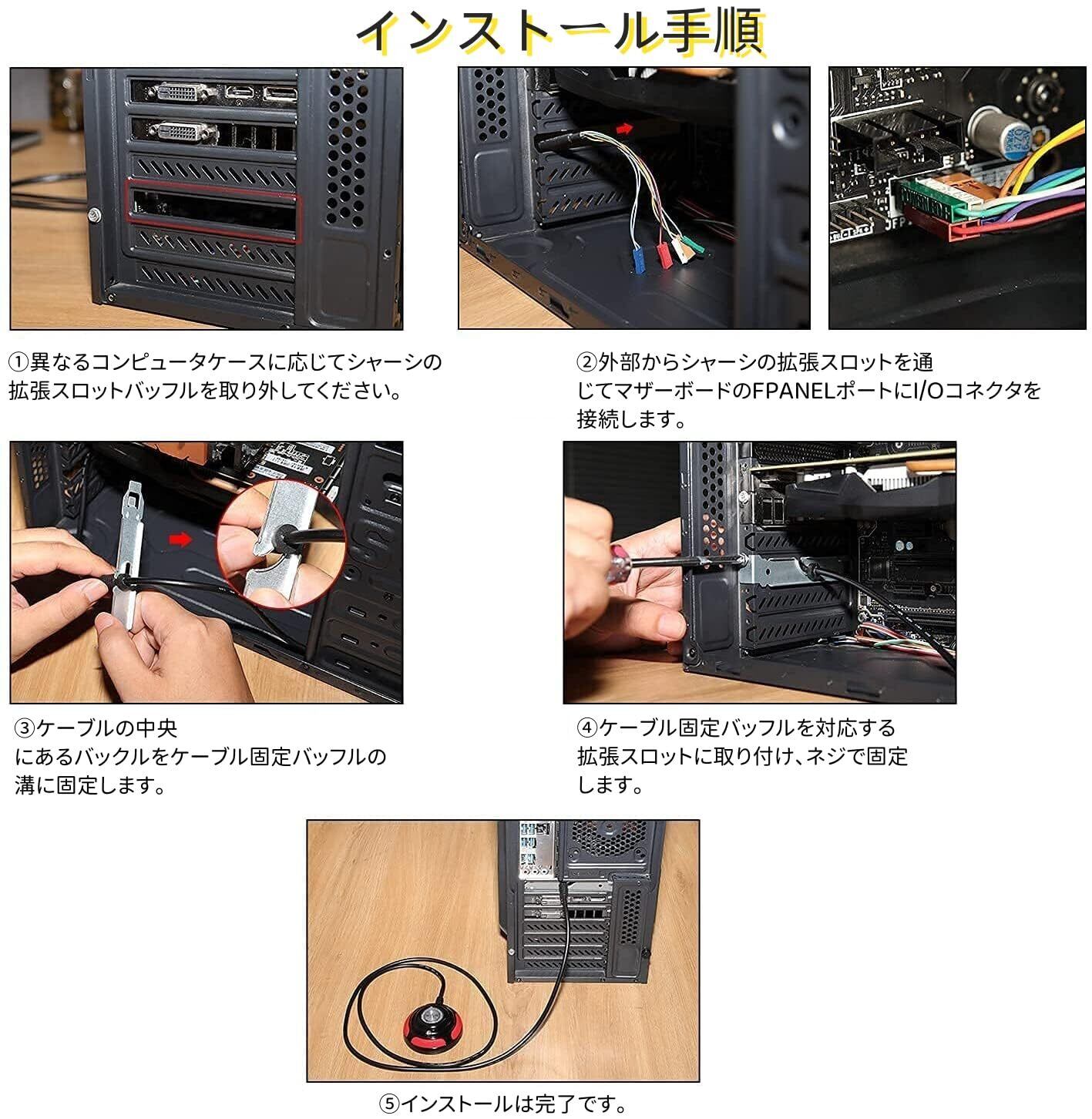 インストール手順

①異なるコンピュータケースに応じてシャーシの拡張スロットバッフルを取り外してください。

②外部からシャーシの拡張スロットを通じてマザーボードのFPANELポートにI/Oコネクタを接続します。

③ケーブルの中央にあるバックルをケーブル固定バッフルの溝に固定します。

④ケーブル固定バッフルを対応する拡張スロットに取り付け、ネジで固定します。

⑤インストールは完了です。