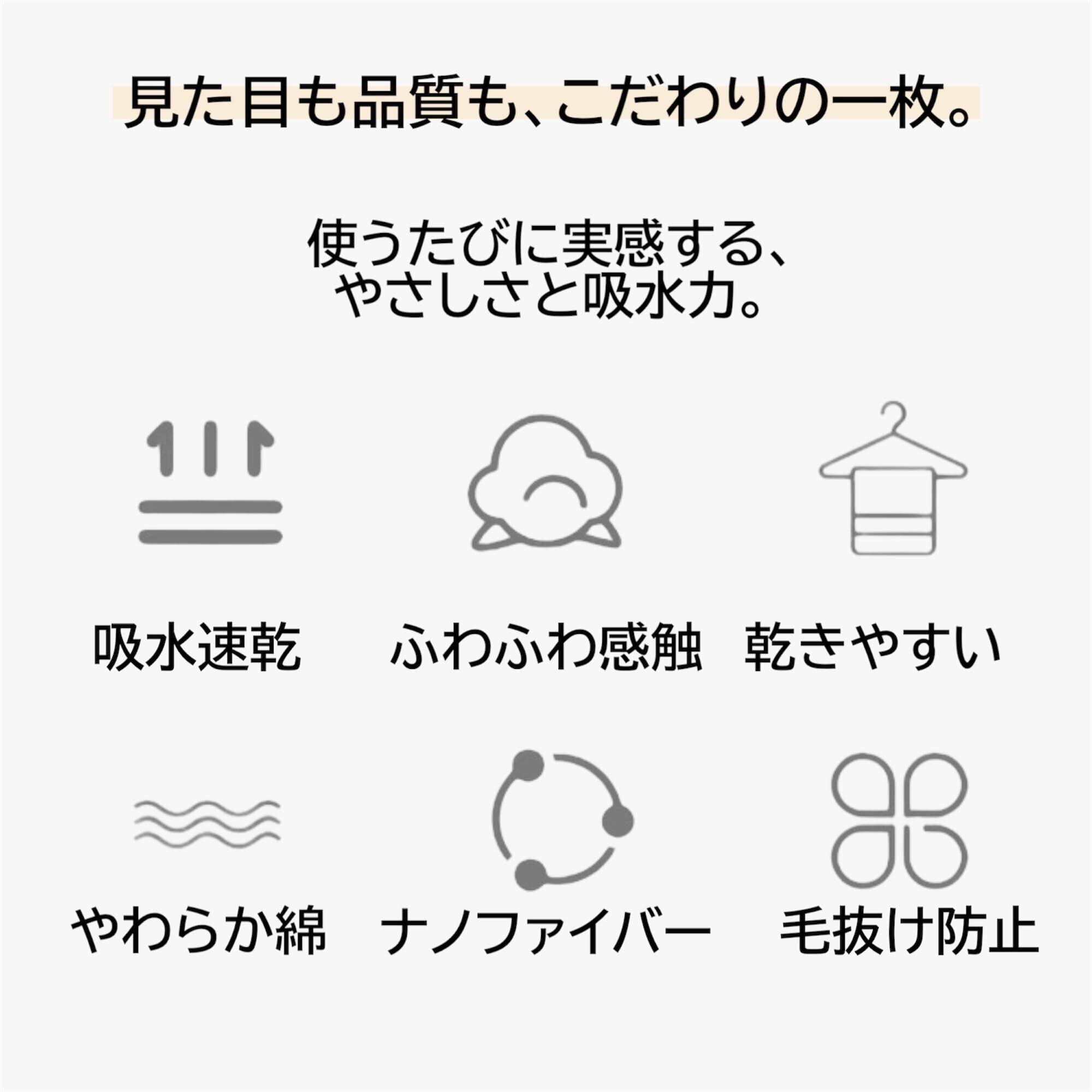 見た目も品質も、こだわりの一枚。

使うたびに実感する、
やさしさと吸水力。

吸水速乾

ふわふわ感触

乾きやすい

やわらか綿

ナノファイバー

毛抜け防止