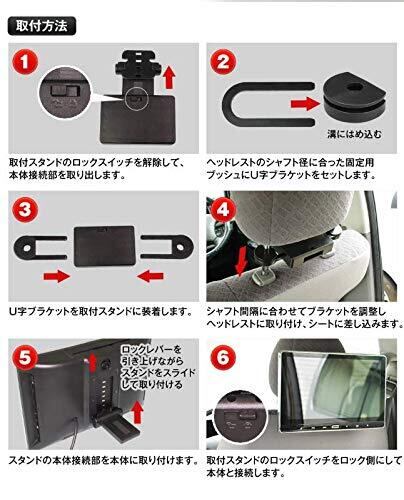 取付方法

1

取付スタンドのロックスイッチを解除して、本体接続部を取り出します。

2

溝にはめ込む

ヘッドレストのシャフト径に合った固定用ブッシュにU字ブラケットをセットします。

3

U字ブラケットを取付スタンドに装着します。

4

シャフト間隔に合わせてブラケットを調整しヘッドレストに取り付け、シートに差し込みます。

5

ロックレバーを引き上げながらスタンドをスライドして取り付ける

スタンドの本体接続部を本体に取り付けます。

6

取付スタンドのロックスイッチをロック側にして本体と接続します。