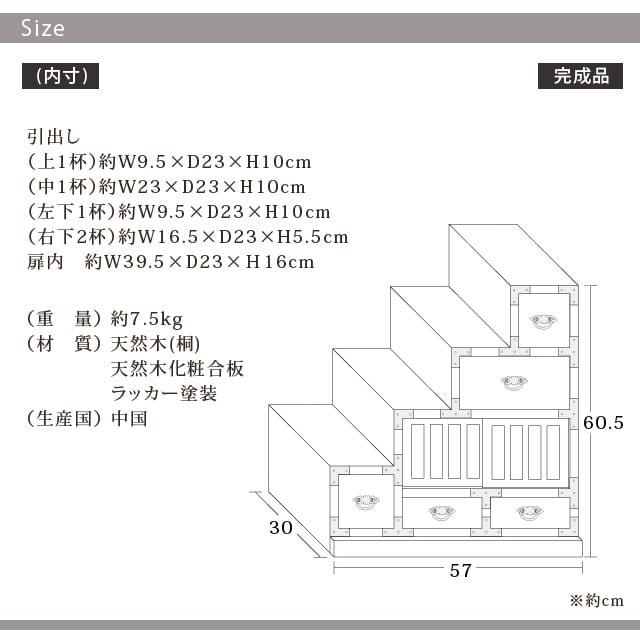 Size

(内寸)

完成品

引出し
(上1杯)約W9.5×D23×H10cm
(中1杯)約W23×D23×H10cm
(左下1杯)約W9.5×D23×H10cm
(右下2杯)約W16.5×D23×H5.5cm
扉内　約W39.5×D23×H16cm

(重　量) 約7.5kg
(材　質) 天然木(桐)
天然木化粧合板
ラッカー塗装
(生産国) 中国

60.5

30

57

※約cm