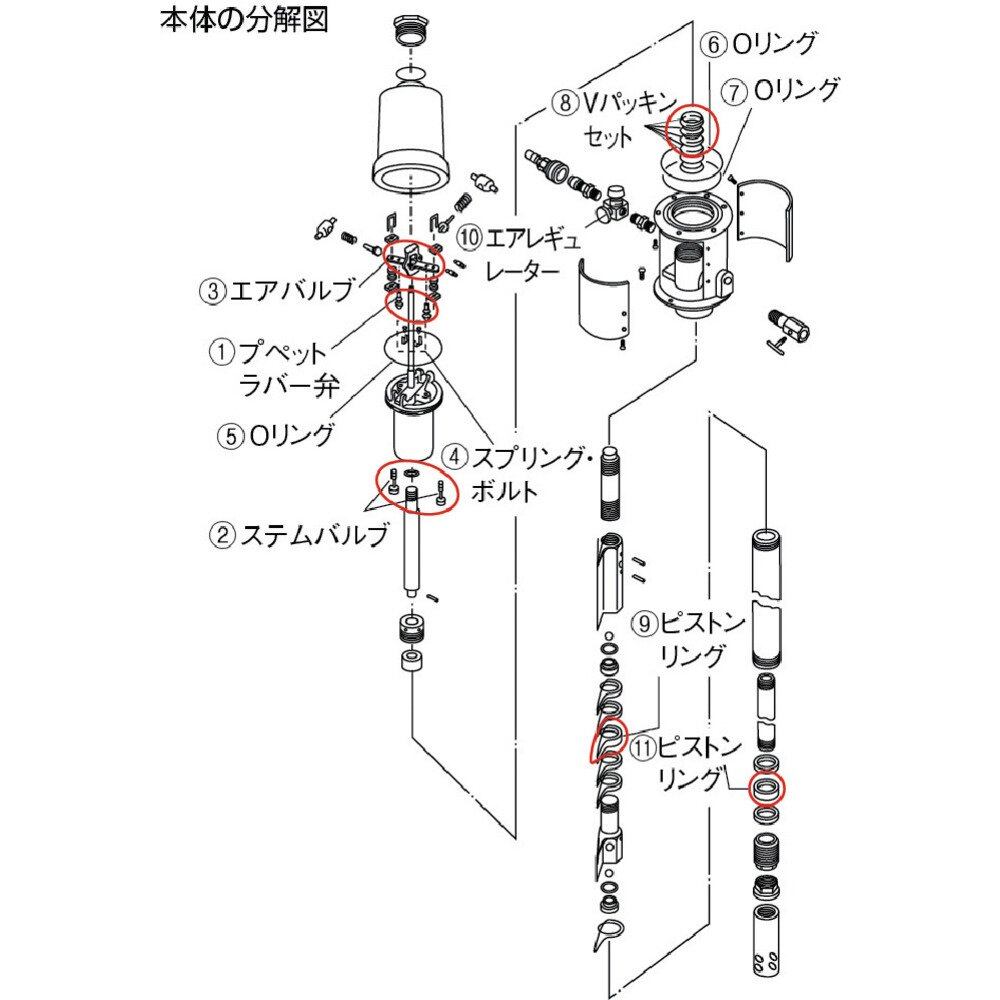 本体の分解図

⑥Oリング

⑦Oリング

⑧Vパッキンセット

⑩エアレギュレーター

③エアバルブ

①プペットラバー弁

⑤Oリング

④スプリング・ボルト

②ステムバルブ

⑨ピストンリング

⑪ピストンリング