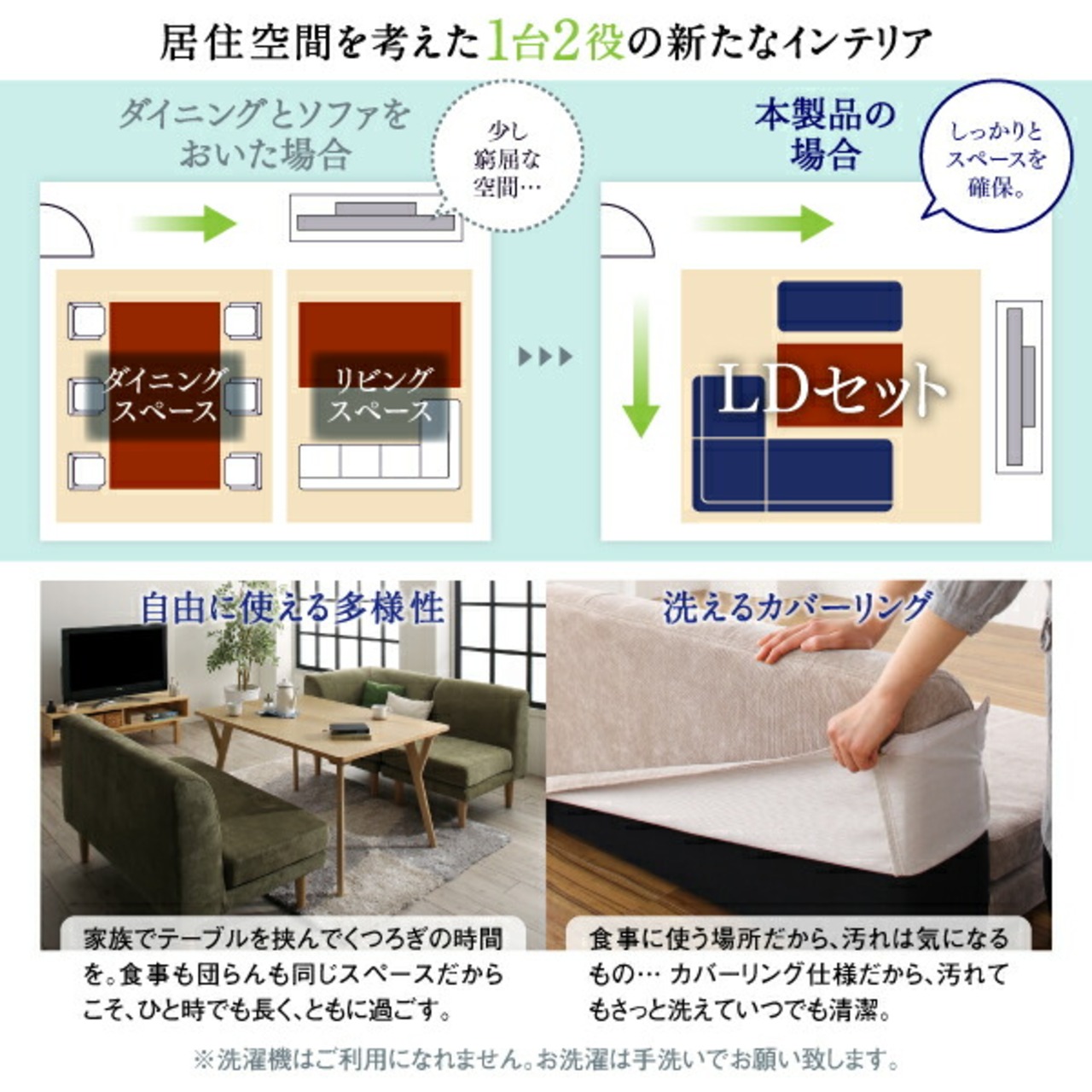 居住空間を考えた1台2役の新たなインテリア

ダイニングとソファをおいた場合

少し窮屈な空間…

ダイニングスペース

リビングスペース

本製品の場合

しっかりとスペースを確保。

LDセット

自由に使える多様性

家族でテーブルを挟んでくつろぎの時間を。食事も団らんも同じスペースだからこそ、ひと時でも長く、ともに過ごす。

洗えるカバーリング

食事に使う場所だから、汚れは気になるもの… カバーリング仕様だから、汚れてもさっと洗えていつでも清潔。

※洗濯機はご利用になれません。お洗濯は手洗いでお願い致します。