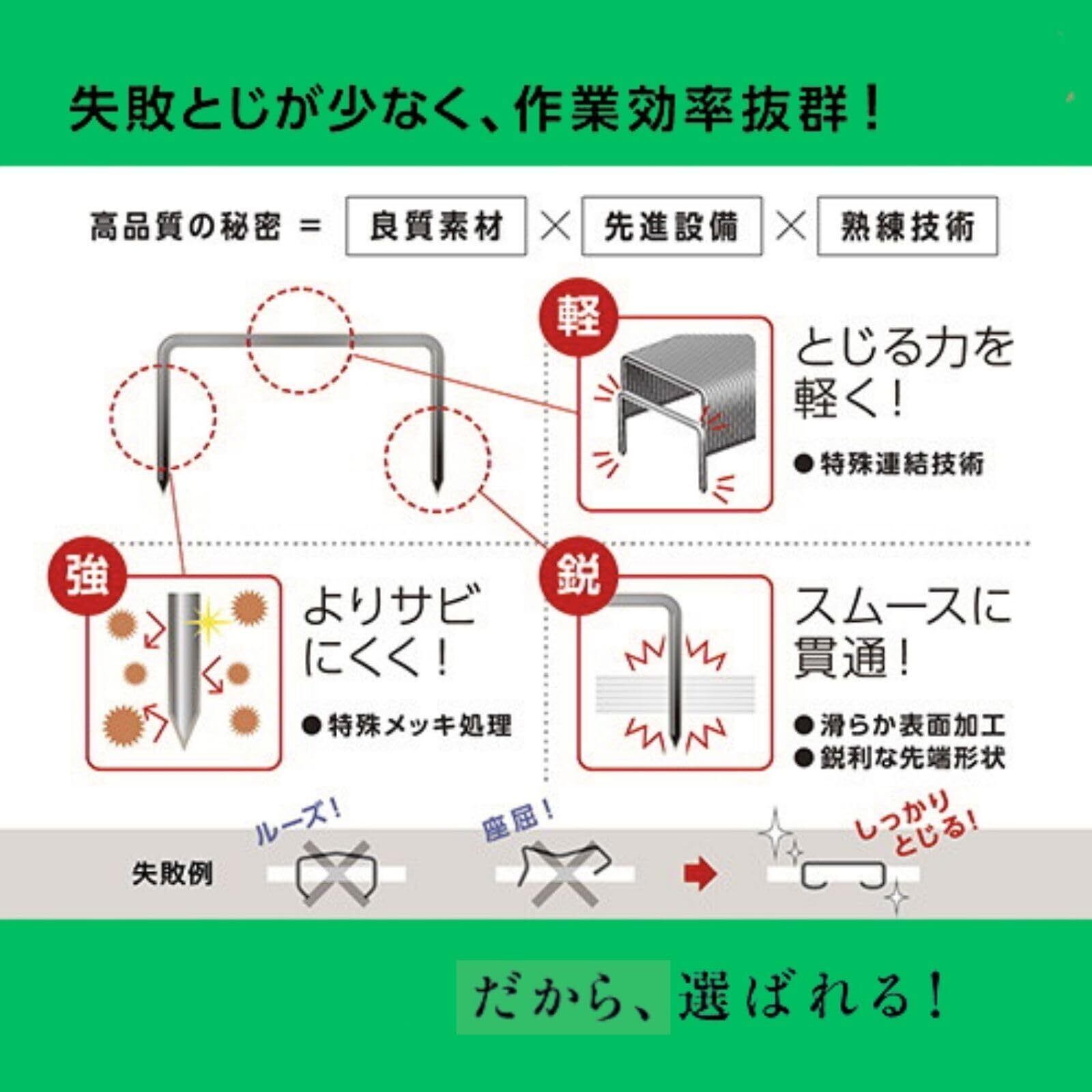 失敗とじが少なく、作業効率抜群！

高品質の秘密 ＝ 良質素材 × 先進設備 × 熟練技術

軽

とじる力を軽く！

●特殊連結技術

強

よりサビにくく！

●特殊メッキ処理

鋭

スムースに貫通！

●滑らか表面加工
●鋭利な先端形状

失敗例 ルーズ！ 座屈！ しっかりとじる！

だから、選ばれる！