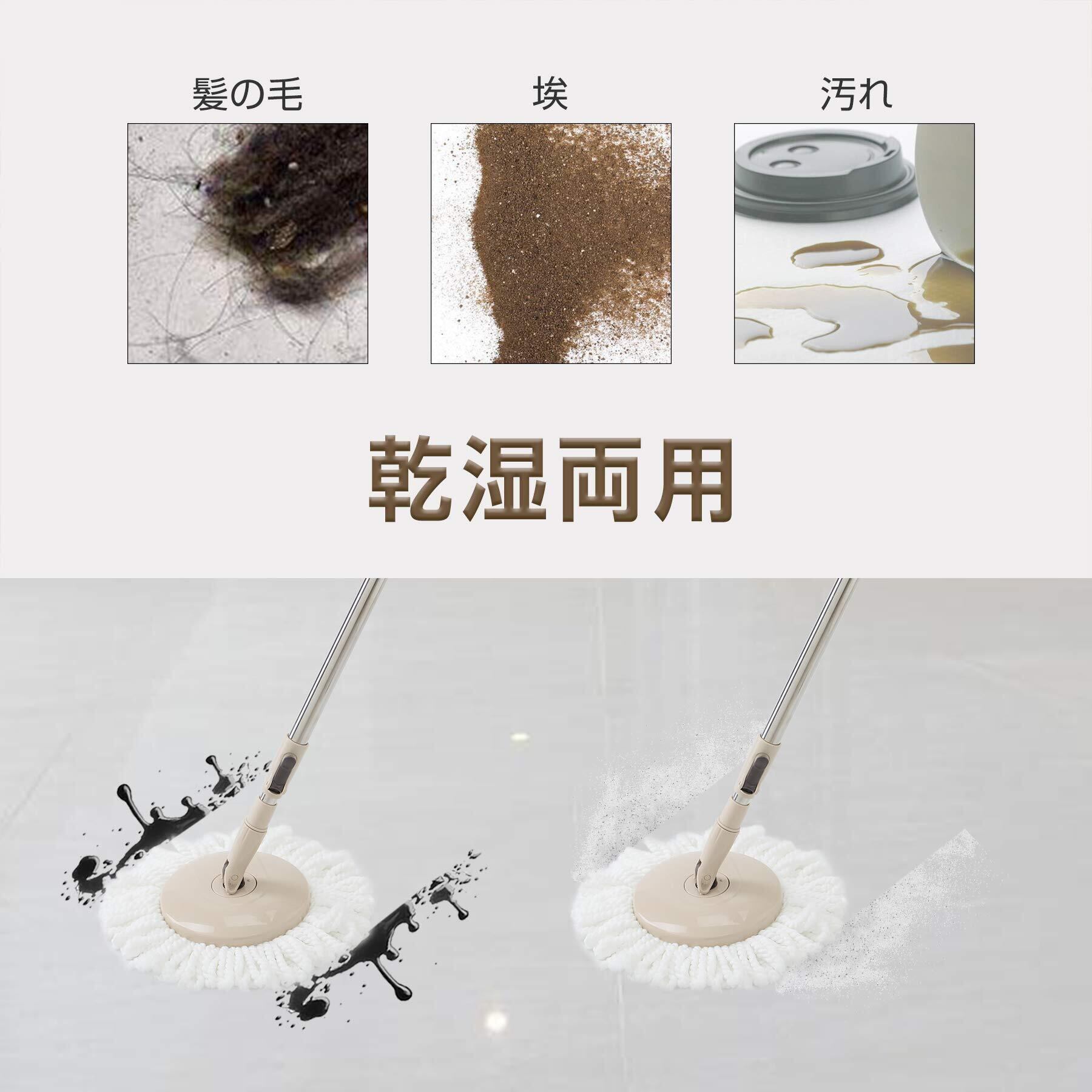 髪の毛

埃

汚れ

乾湿両用