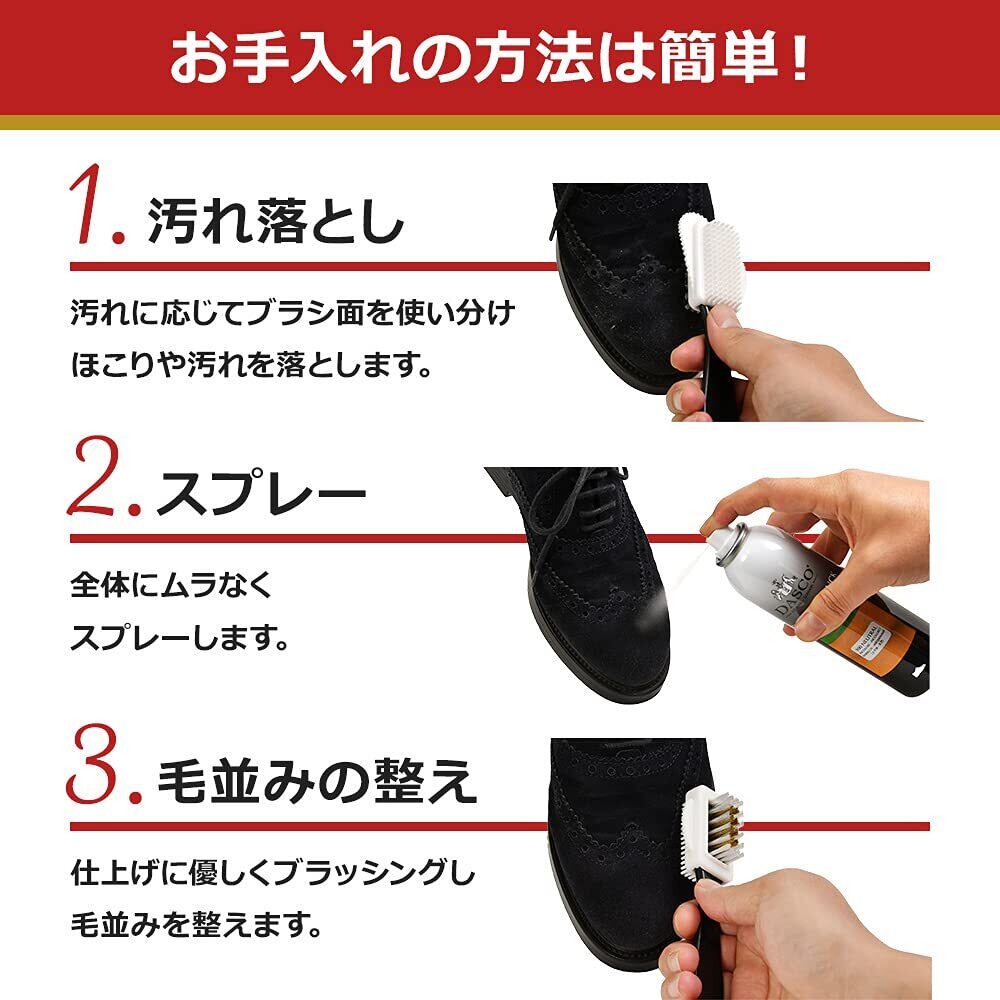 お手入れの方法は簡単！

1. 汚れ落とし

汚れに応じてブラシ面を使い分け
ほこりや汚れを落とします。

2. スプレー

全体にムラなく
スプレーします。

DASCO

3. 毛並みの整え

仕上げに優しくブラッシングし
毛並みを整えます。