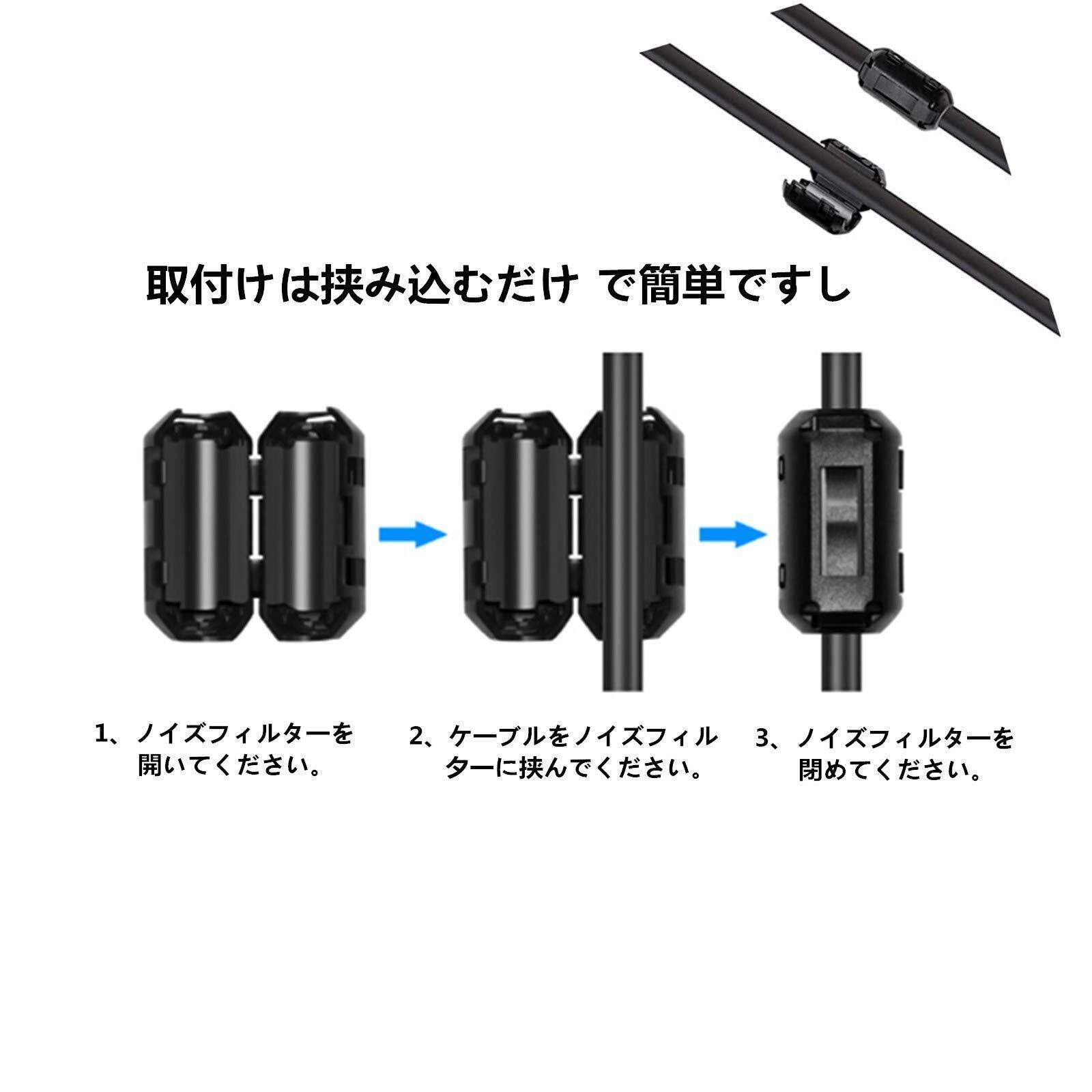 取付けは挟み込むだけ で簡単ですし

1、ノイズフィルターを開いてください。

2、ケーブルをノイズフィルターに挟んでください。

3、ノイズフィルターを閉めてください。