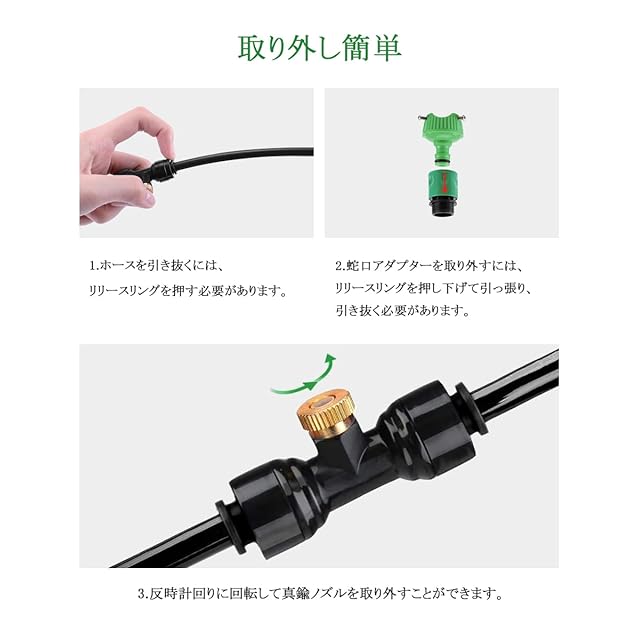 取り外し簡単

1.ホースを引き抜くには、
リリースリングを押す必要があります。

2.蛇口アダプターを取り外すには、
リリースリングを押し下げて引っ張り、
引き抜く必要があります。

3.反時計回りに回転して真鍮ノズルを取り外すことができます。