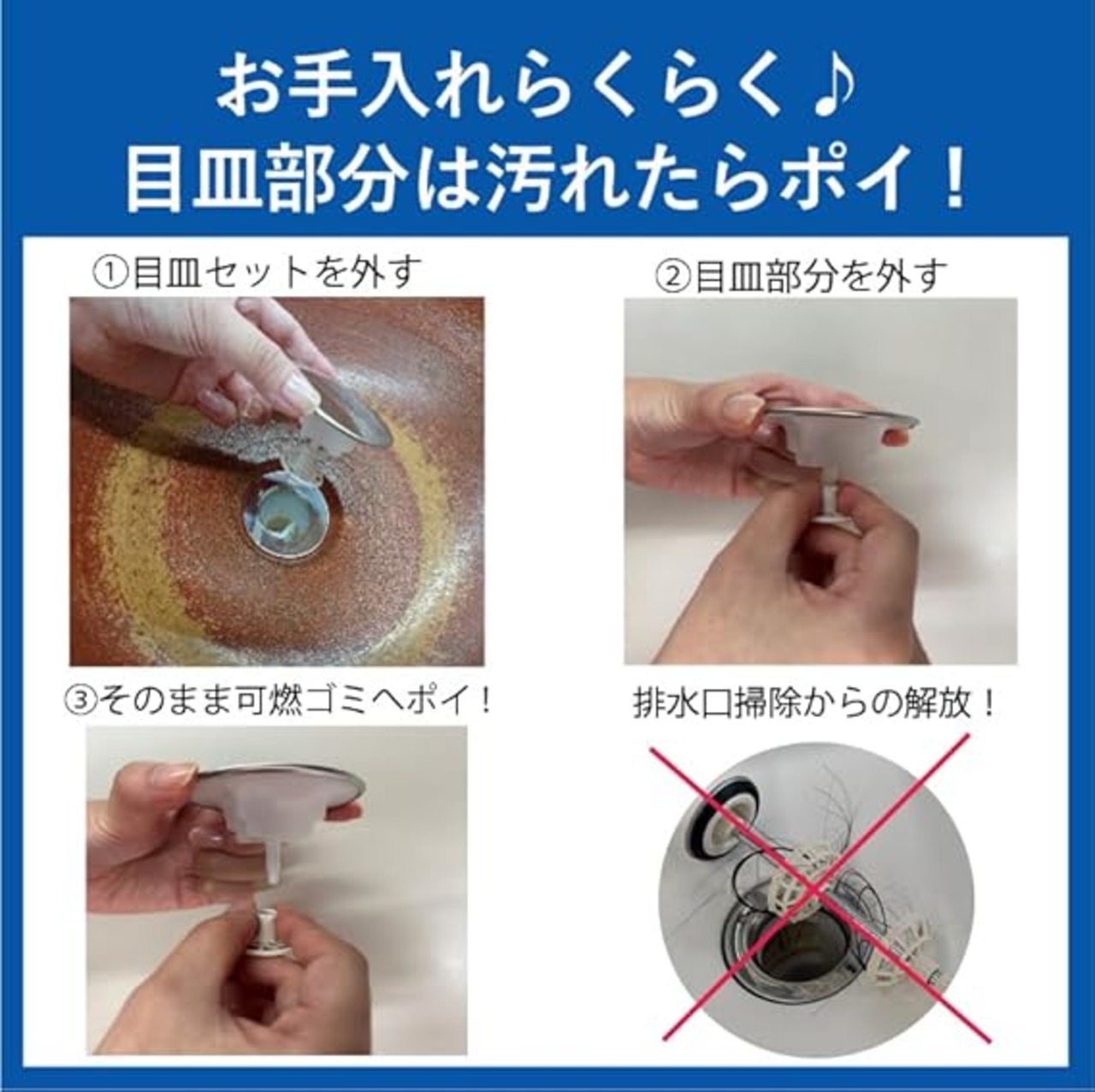 お手入れらくらく♪
目皿部分は汚れたらポイ！

①目皿セットを外す

②目皿部分を外す

③そのまま可燃ゴミへポイ！

排水口掃除からの解放！