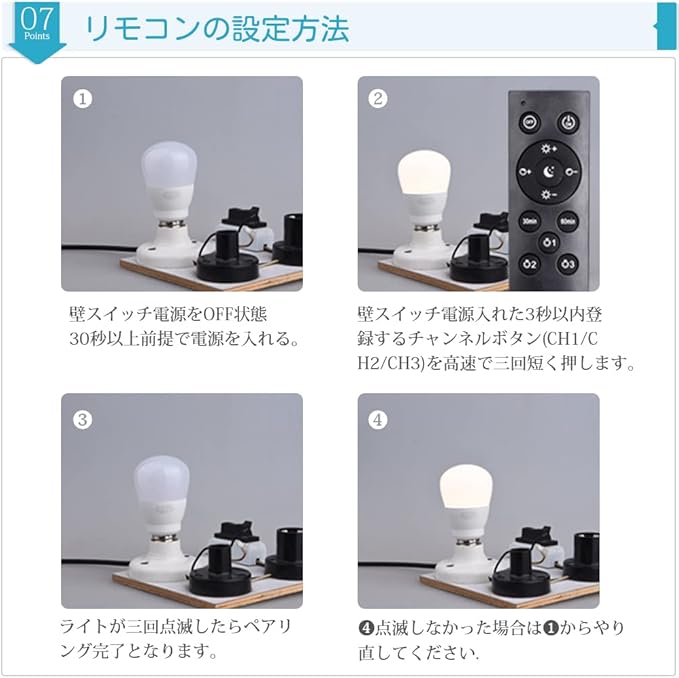 07
Points
リモコンの設定方法

①
壁スイッチ電源をOFF状態
30秒以上前提で電源を入れる。

②
OFF
30min
60min
1
2
3
壁スイッチ電源入れた3秒以内登録するチャンネルボタン(CH1/CH2/CH3)を高速で三回短く押します。

③
ライトが三回点滅したらペアリング完了となります。

④
❹点滅しなかった場合は❶からやり直してください.