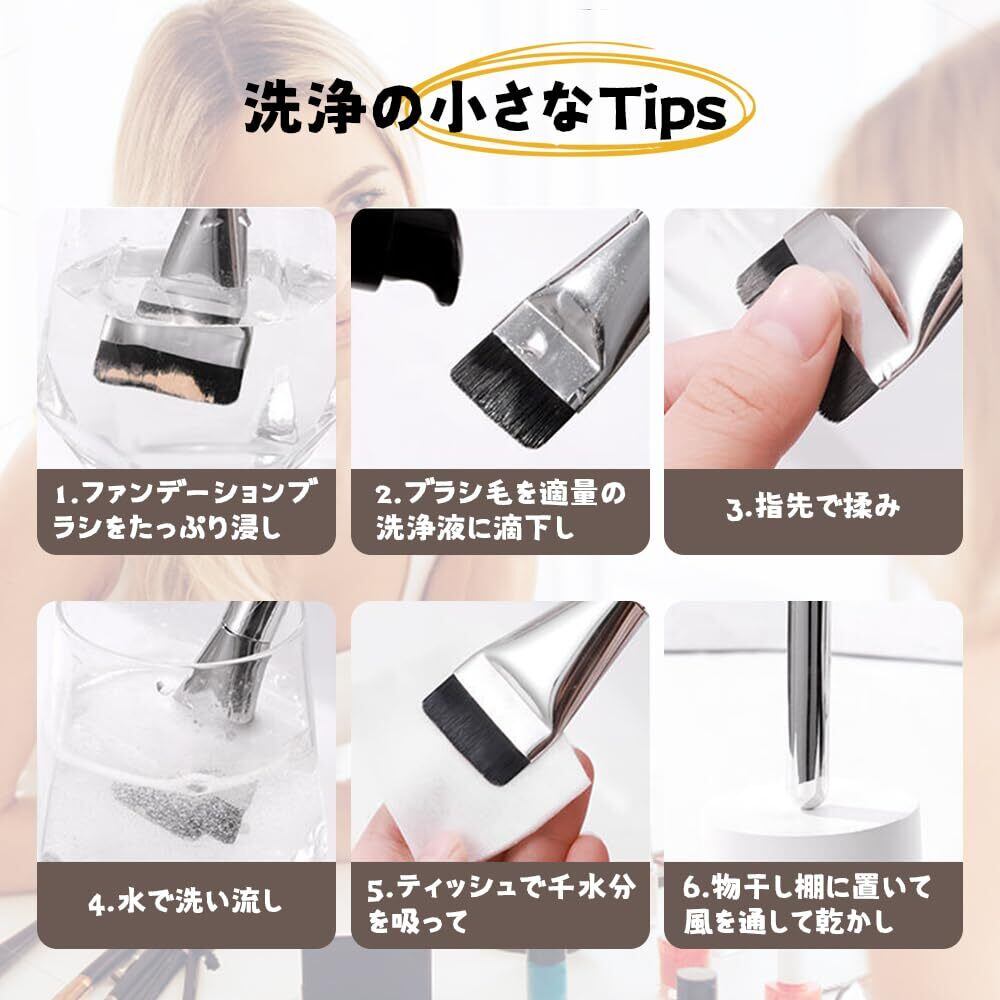 洗浄の小さなTips

1.ファンデーションブラシをたっぷり浸し

2.ブラシ毛を適量の洗浄液に滴下し

3.指先で揉み

4.水で洗い流し

5.ティッシュで千水分を吸って

6.物干し棚に置いて風を通して乾かし