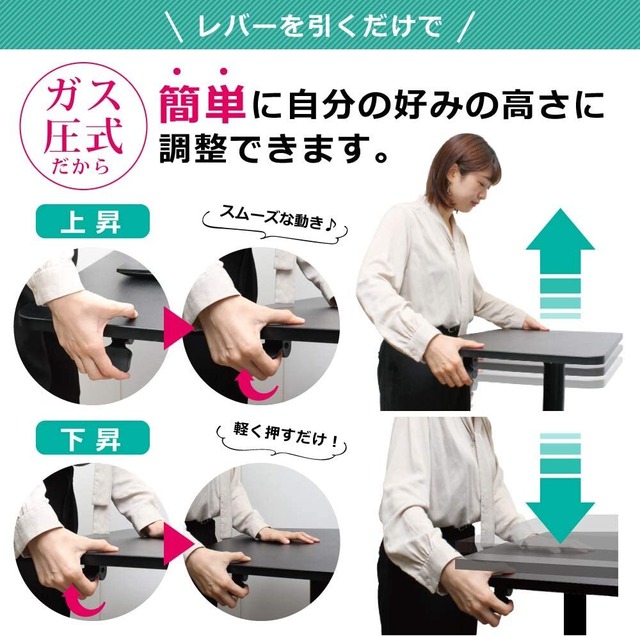 \ レバーを引くだけで /

ガス圧式だから

簡単に自分の好みの高さに調整できます。

上昇

スムーズな動き♪

下昇

軽く押すだけ！