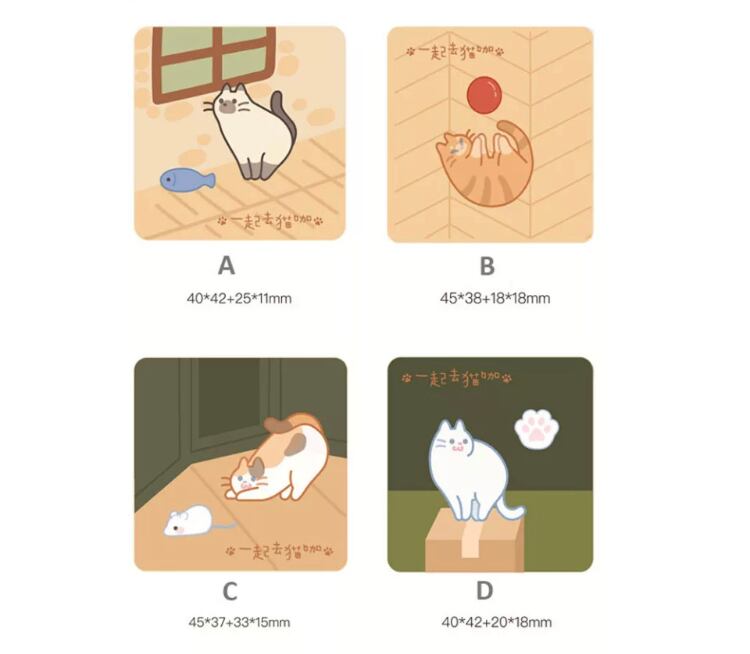 一起去猫咖

A

40*42+25*11mm

一起去猫咖

B

45*38+18*18mm

一起去猫咖

C

45*37+33*15mm

一起去猫咖

D

40*42+20*18mm