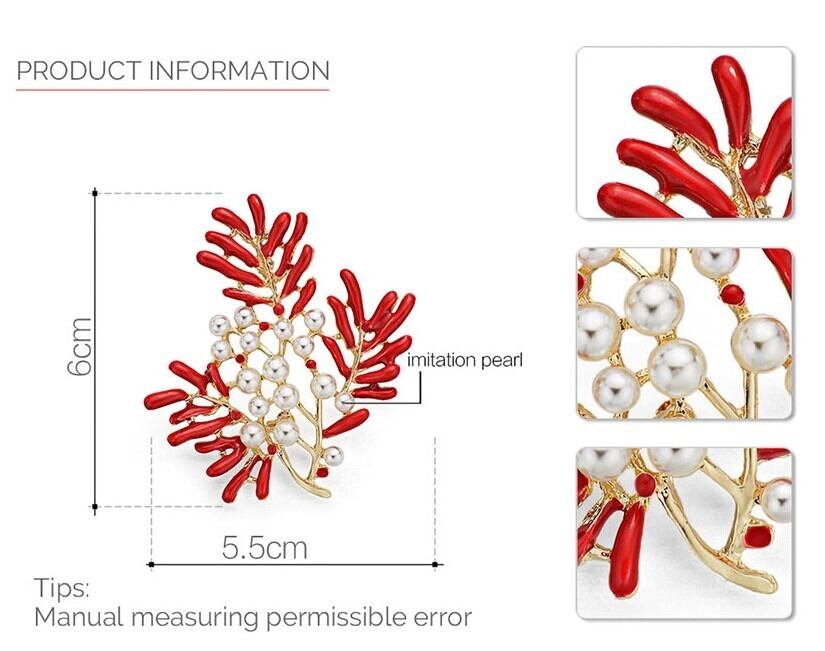 PRODUCT INFORMATION

6cm

imitation pearl

5.5cm

Tips:
Manual measuring permissible error